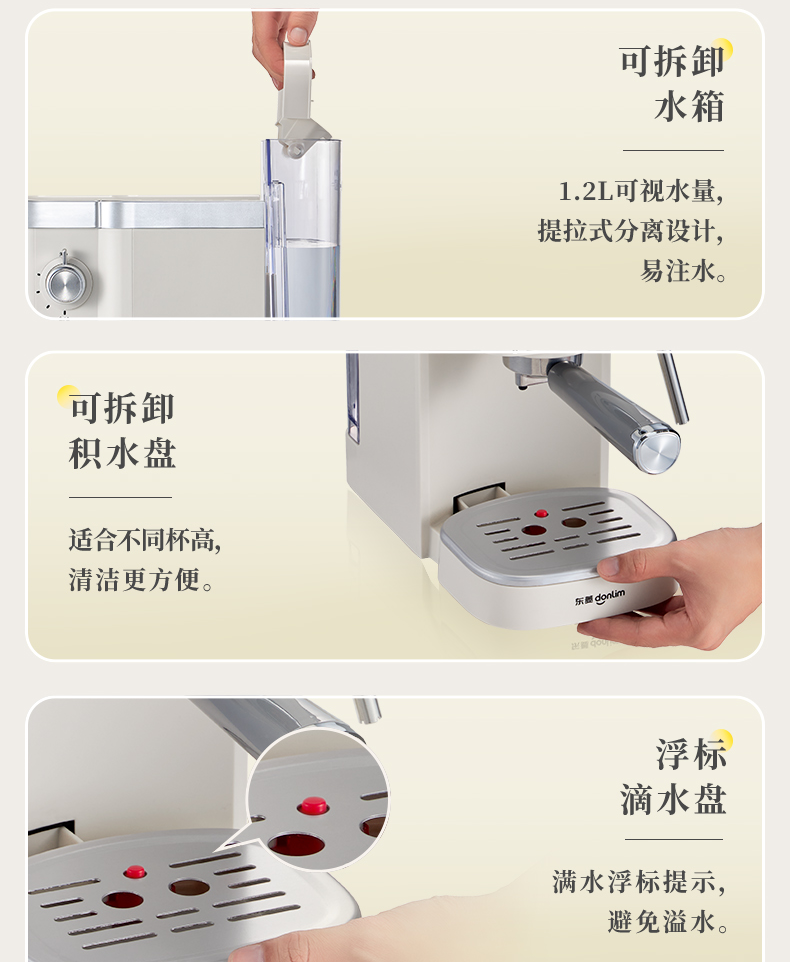 可拆卸
水箱

1.2L可视水量,
提拉式分离设计,
易注水。

可拆卸
积水盘

适合不同杯高,
清洁更方便。

东菱 donlim

浮标
滴水盘

满水浮标提示,
避免溢水。