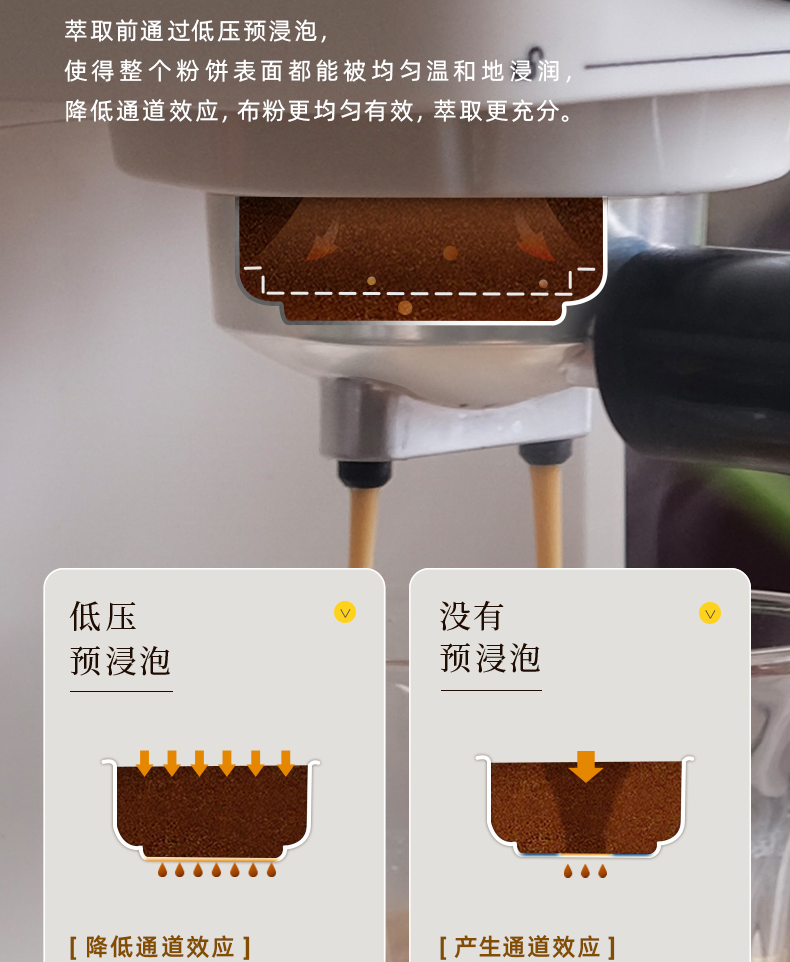 萃取前通过低压预浸泡,
使得整个粉饼表面都能被均匀温和地浸润,
降低通道效应,布粉更均匀有效,萃取更充分。

低压
预浸泡

[ 降低通道效应 ]

没有
预浸泡

[ 产生通道效应 ]