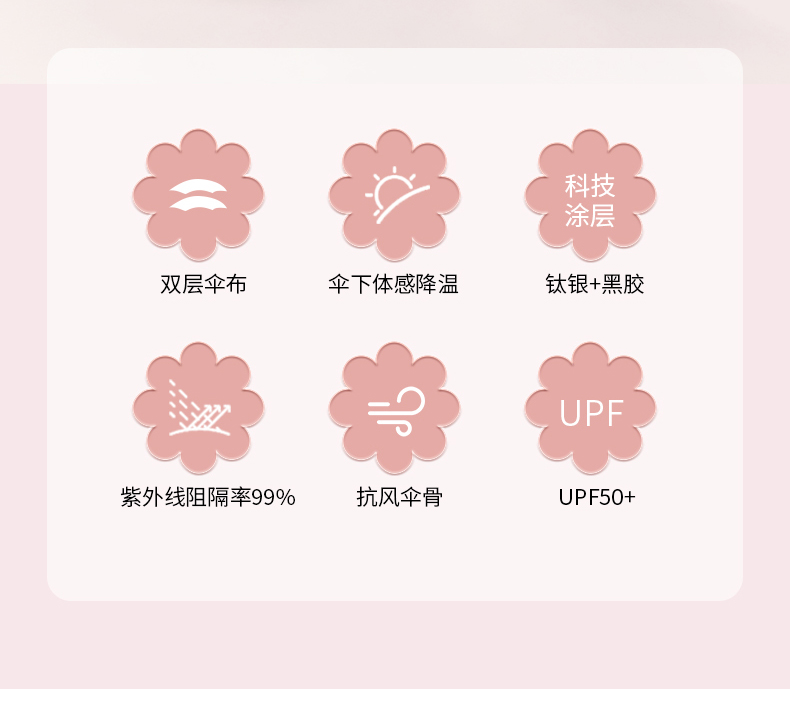 双层伞布

伞下体感降温

科技
涂层

钛银+黑胶

紫外线阻隔率99%

抗风伞骨

UPF

UPF50+