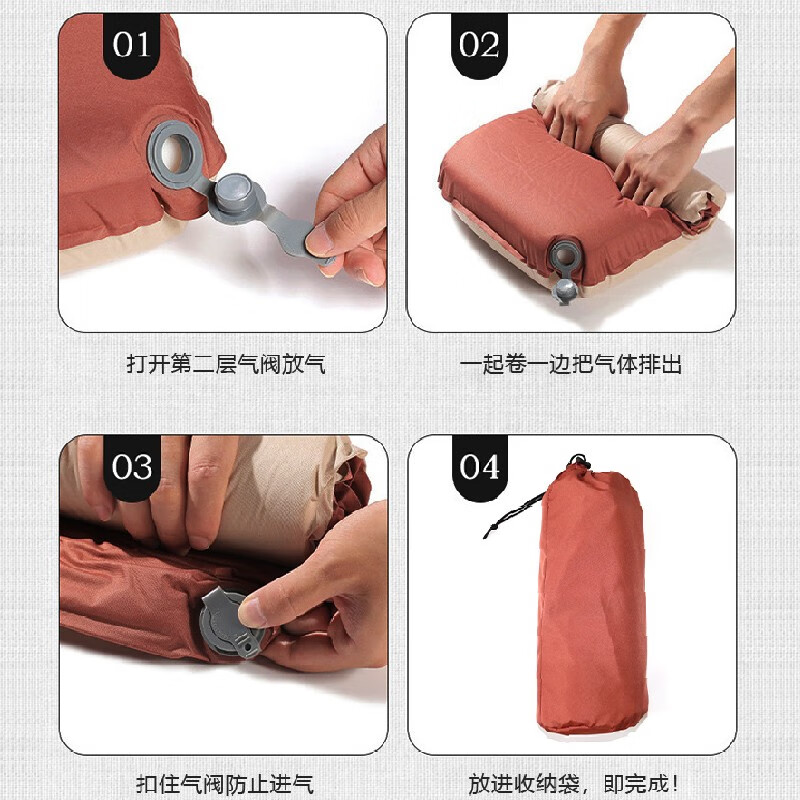 01

打开第二层气阀放气

02

一起卷一边把气体排出

03

扣住气阀防止进气

04

放进收纳袋，即完成！