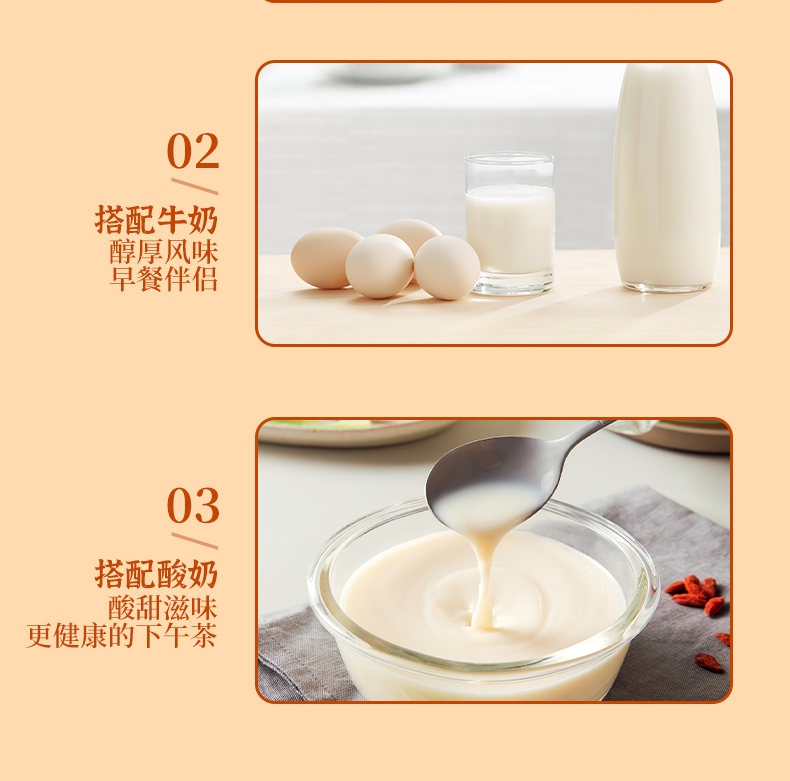 02

搭配牛奶
醇厚风味
早餐伴侣

03

搭配酸奶
酸甜滋味
更健康的下午茶