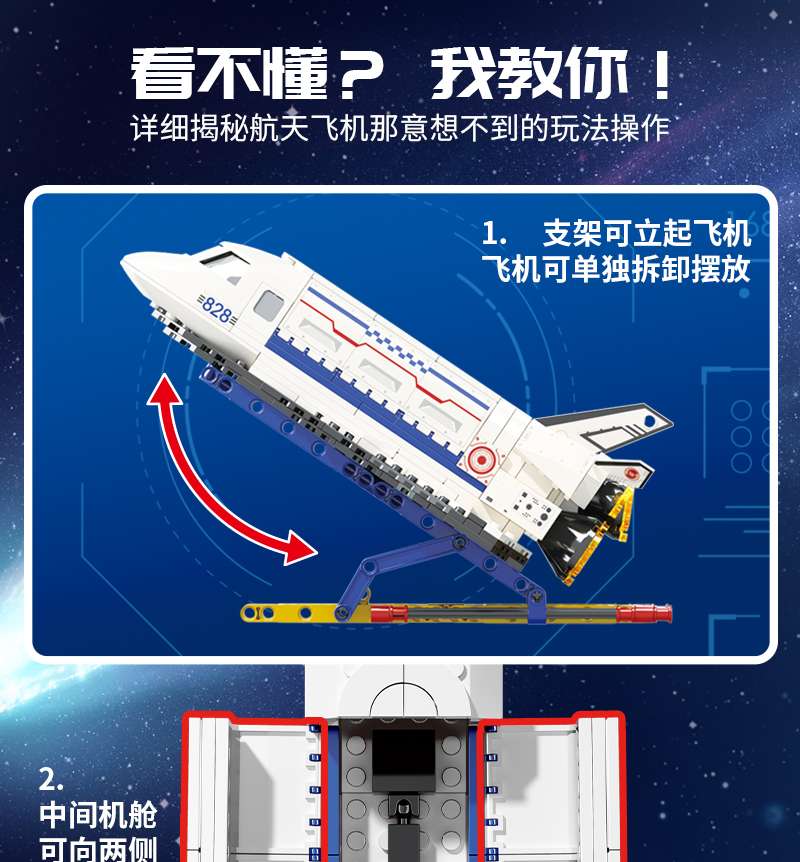 看不懂？ 我教你！
详细揭秘航天飞机那意想不到的玩法操作

1. 支架可立起飞机
飞机可单独拆卸摆放

828

2.
中间机舱
可向两侧