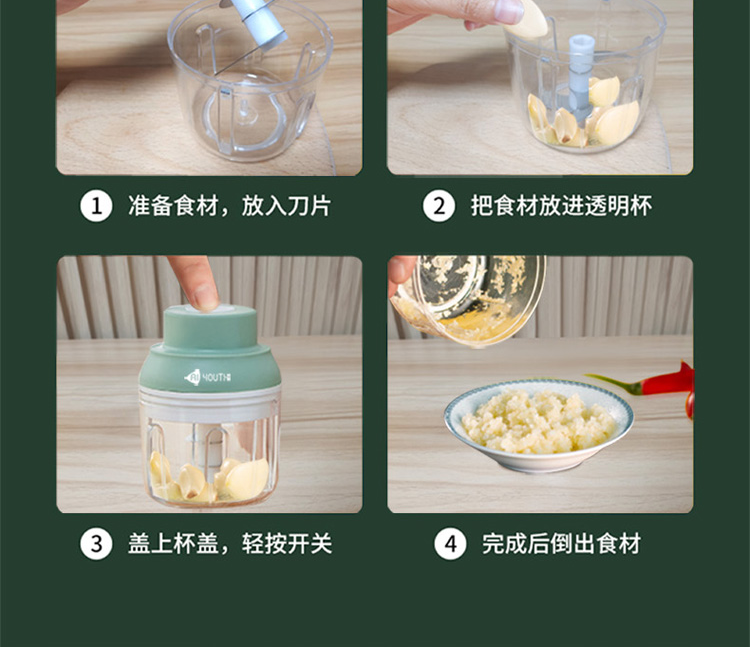 1 准备食材，放入刀片

2 把食材放进透明杯

YOUTH

3 盖上杯盖，轻按开关

4 完成后倒出食材