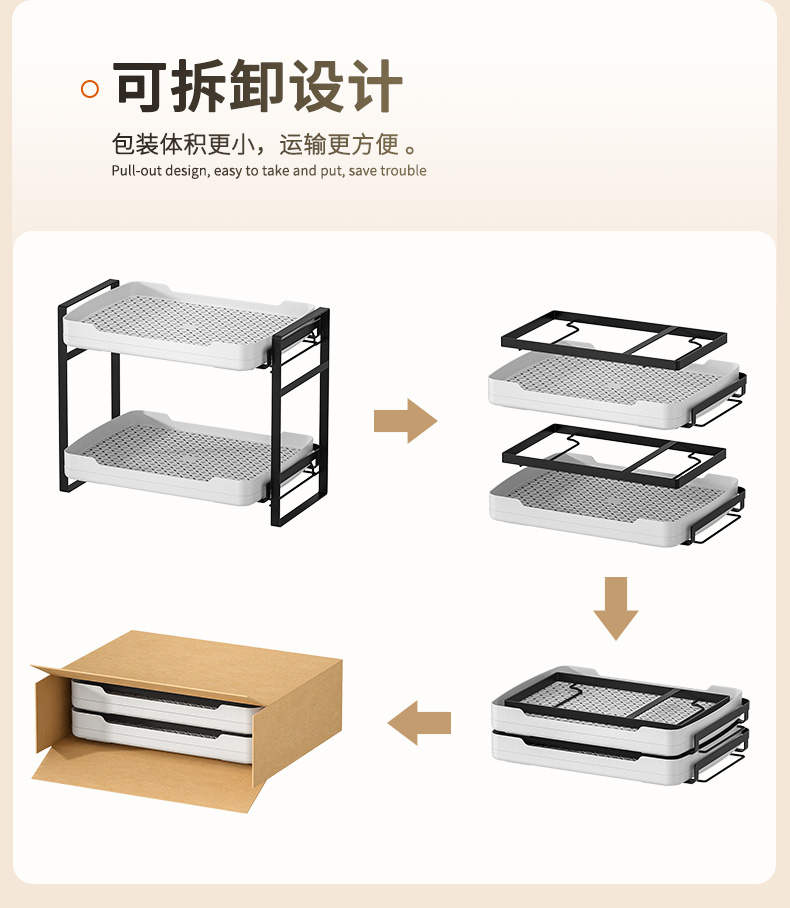 可拆卸设计

包装体积更小，运输更方便。

Pull-out design, easy to take and put, save trouble