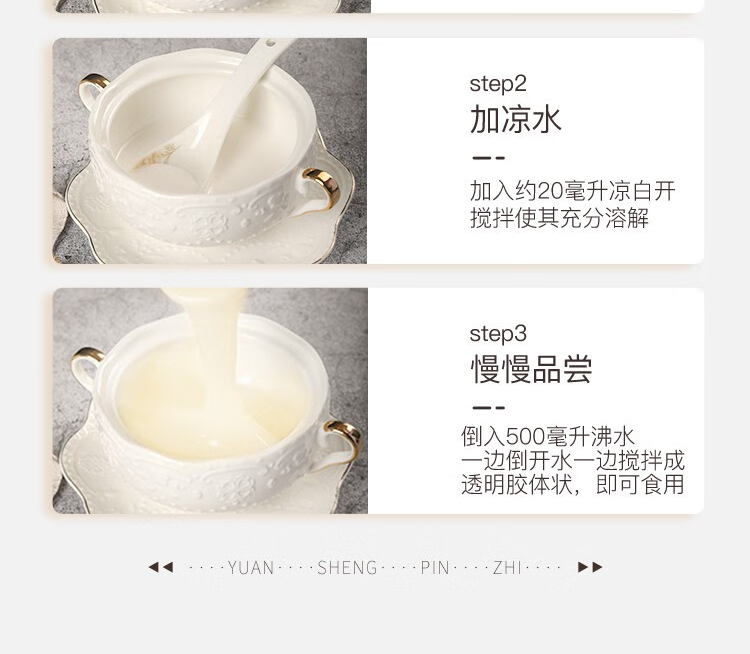 step2
加凉水

加入约20毫升凉白开
搅拌使其充分溶解

step3
慢慢品尝

倒入500毫升沸水
一边倒开水一边搅拌成
透明胶体状，即可食用

◀◀ ····YUAN····SHENG····PIN····ZHI···· ▶▶