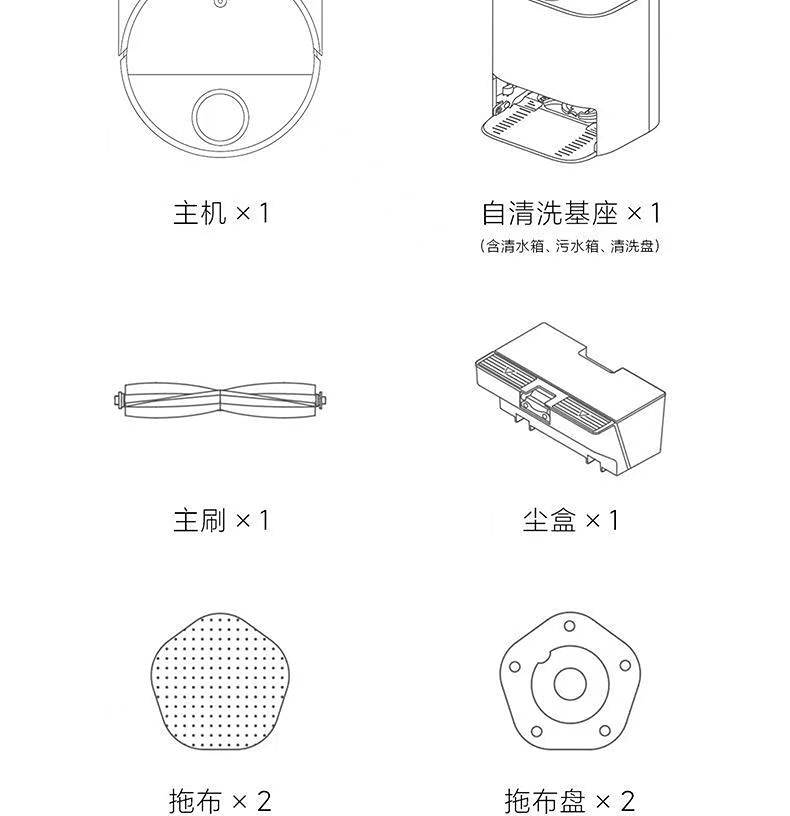 主机 × 1

自清洗基座 × 1
（含清水箱、污水箱、清洗盘）

主刷 × 1

尘盒 × 1

拖布 × 2

拖布盘 × 2