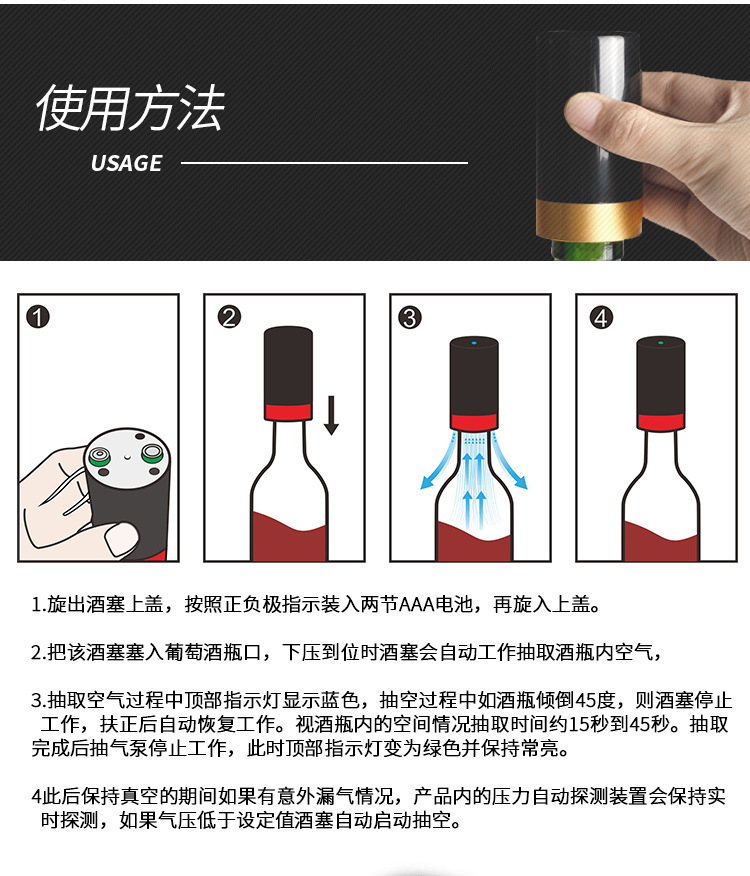 使用方法

USAGE

1

2

3

4

1.旋出酒塞上盖，按照正负极指示装入两节AAA电池，再旋入上盖。

2.把该酒塞塞入葡萄酒瓶口，下压到位时酒塞会自动工作抽取酒瓶内空气，

3.抽取空气过程中顶部指示灯显示蓝色，抽空过程中如酒瓶倾倒45度，则酒塞停止工作，扶正后自动恢复工作。视酒瓶内的空间情况抽取时间约15秒到45秒。抽取完成后抽气泵停止工作，此时顶部指示灯变为绿色并保持常亮。

4此后保持真空的期间如果有意外漏气情况，产品内的压力自动探测装置会保持实时探测，如果气压低于设定值酒塞自动启动抽空。