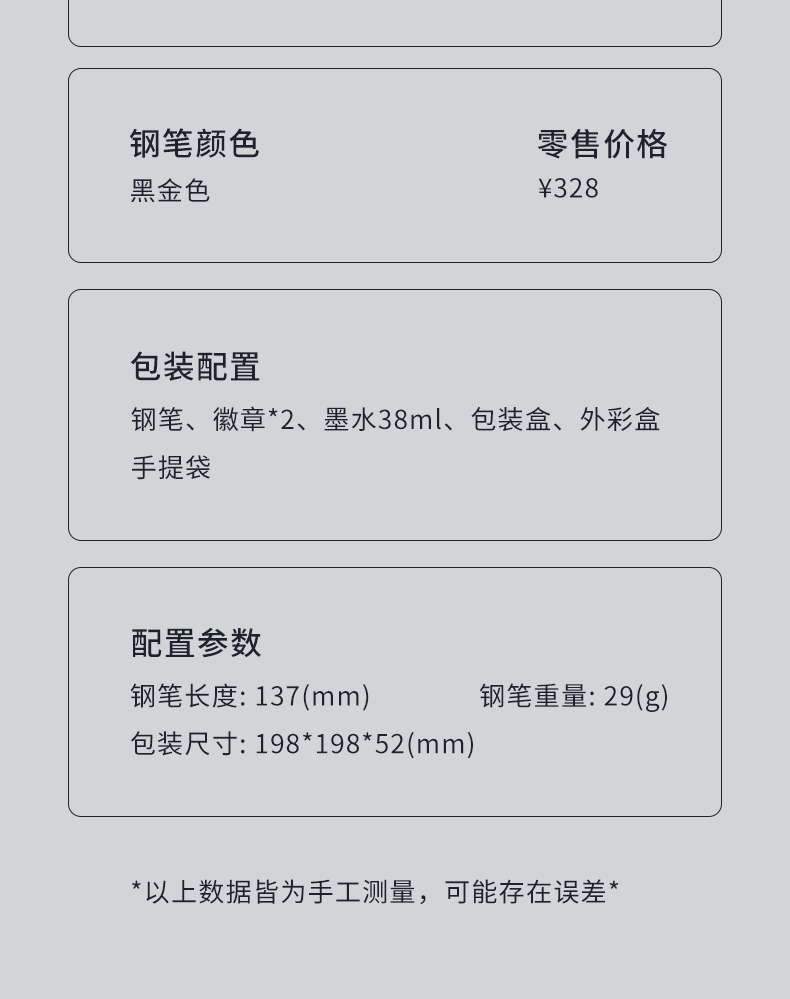 钢笔颜色
黑金色

零售价格
¥328

包装配置
钢笔、徽章*2、墨水38ml、包装盒、外彩盒
手提袋

配置参数
钢笔长度: 137(mm) 钢笔重量: 29(g)
包装尺寸: 198*198*52(mm)

*以上数据皆为手工测量，可能存在误差*