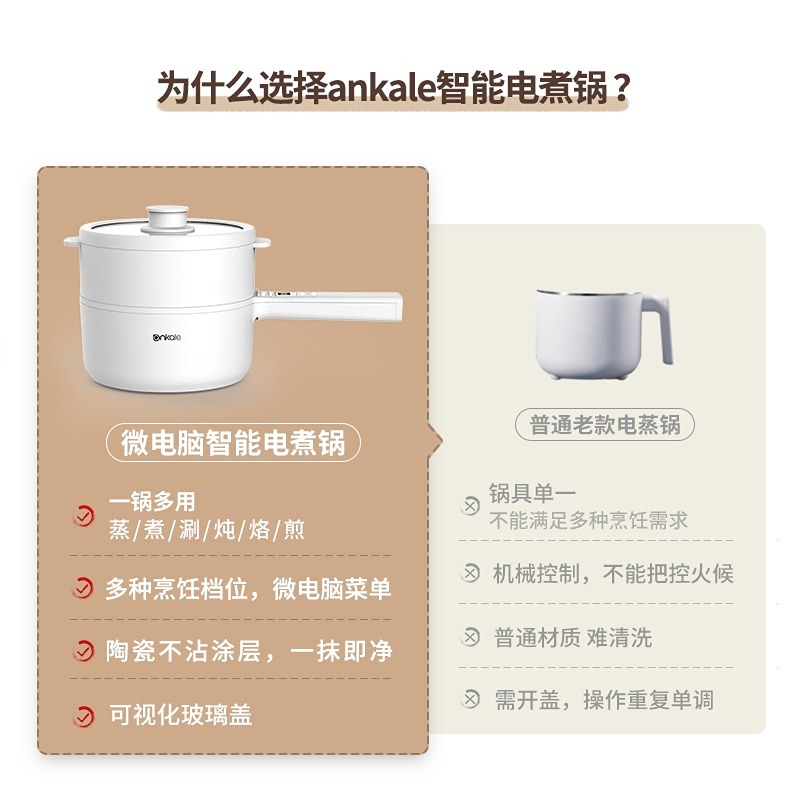 为什么选择ankale智能电煮锅？

ankale

微电脑智能电煮锅

一锅多用
蒸/煮/涮/炖/烙/煎

多种烹饪档位，微电脑菜单

陶瓷不沾涂层，一抹即净

可视化玻璃盖

普通老款电蒸锅

锅具单一
不能满足多种烹饪需求

机械控制，不能把控火候

普通材质 难清洗

需开盖，操作重复单调