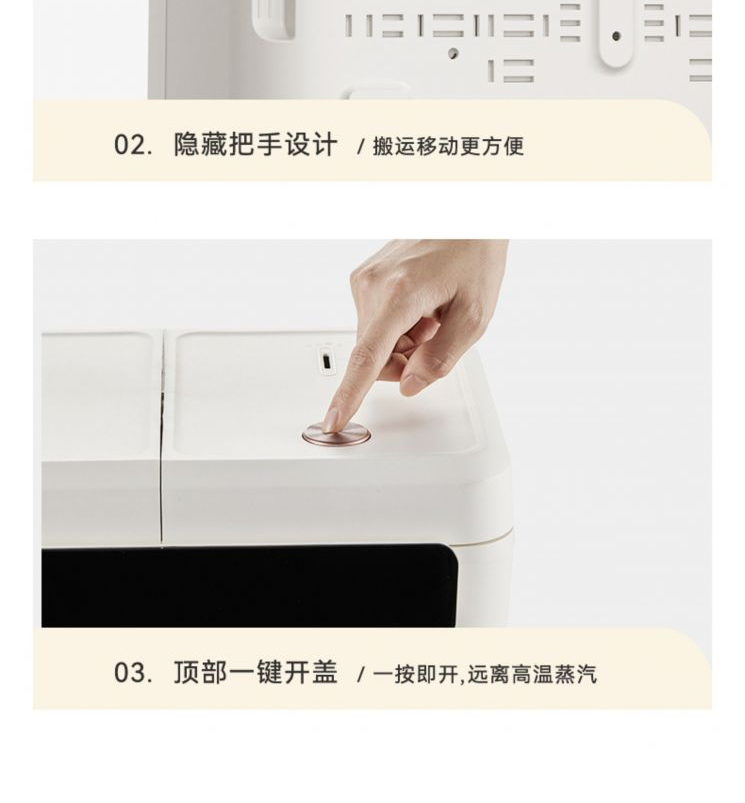 02. 隐藏把手设计 / 搬运移动更方便

03. 顶部一键开盖 / 一按即开,远离高温蒸汽