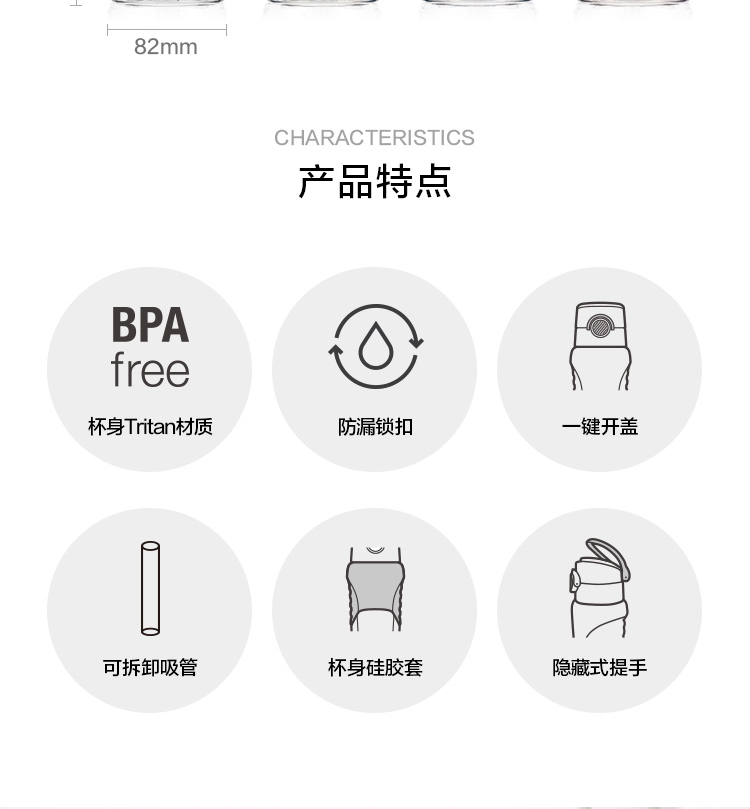 82mm

CHARACTERISTICS

产品特点

BPA
free
杯身Tritan材质

防漏锁扣

一键开盖

可拆卸吸管

杯身硅胶套

隐藏式提手