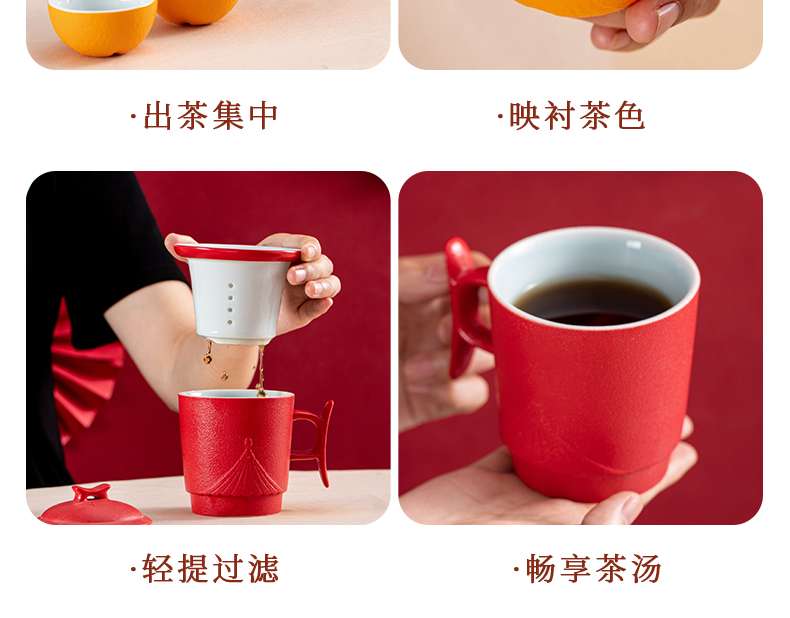 ·出茶集中

·映衬茶色

·轻提过滤

·畅享茶汤