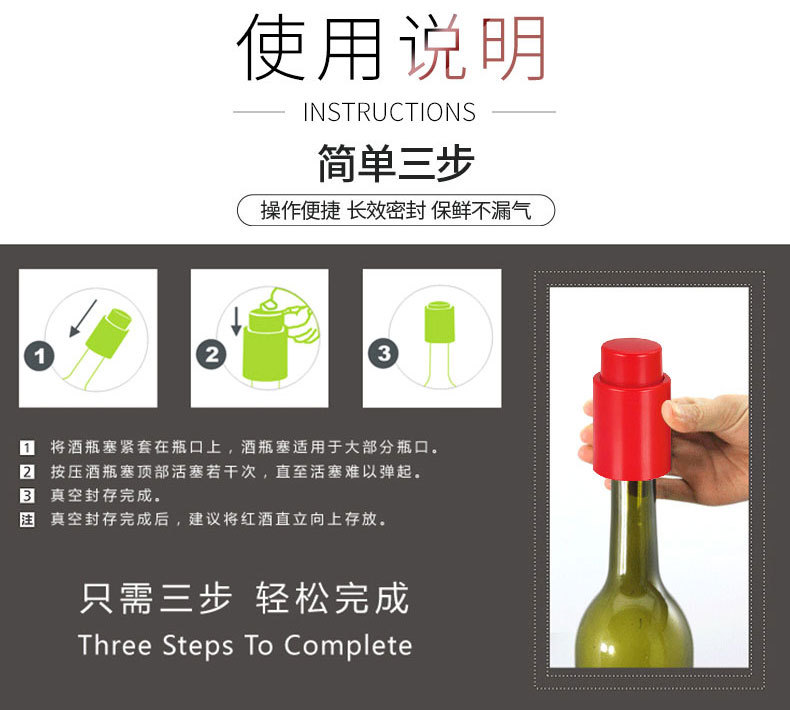 使用说明

INSTRUCTIONS

简单三步

操作便捷 长效密封 保鲜不漏气

1

2

3

1 将酒瓶塞紧套在瓶口上，酒瓶塞适用于大部分瓶口。

2 按压酒瓶塞顶部活塞若干次，直至活塞难以弹起。

3 真空封存完成。

注 真空封存完成后，建议将红酒直立向上存放。

只需三步 轻松完成

Three Steps To Complete