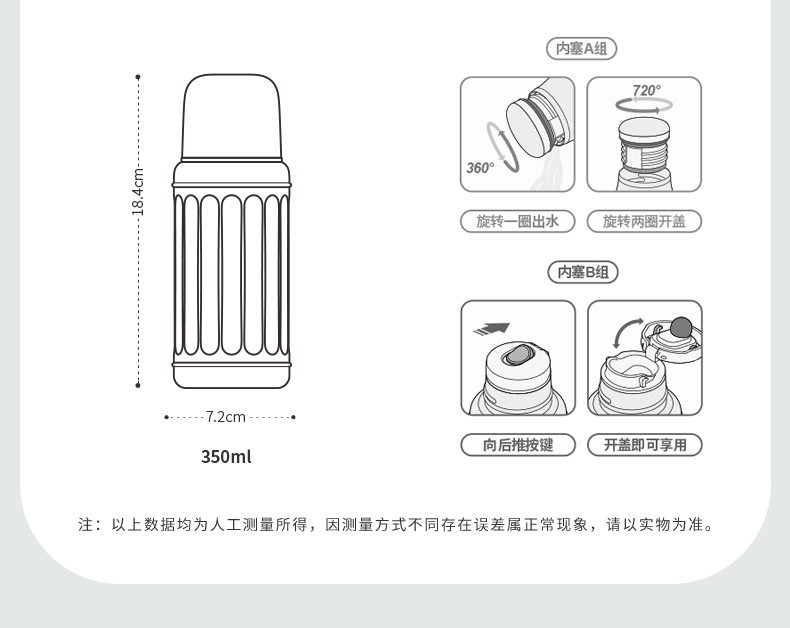 18.4cm

7.2cm

350ml

内塞A组

360°

720°

旋转一圈出水

旋转两圈开盖

内塞B组

向后推按键

开盖即可享用

注：以上数据均为人工测量所得，因测量方式不同存在误差属正常现象，请以实物为准。