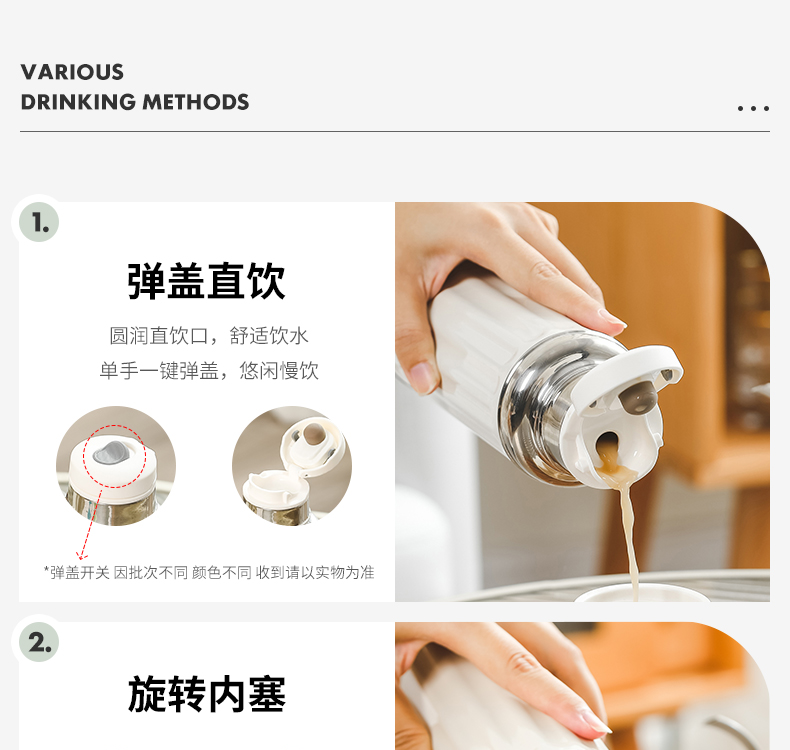 VARIOUS
DRINKING METHODS

...

1.

弹盖直饮

圆润直饮口，舒适饮水
单手一键弹盖，悠闲慢饮

*弹盖开关 因批次不同 颜色不同 收到请以实物为准

2.

旋转内塞