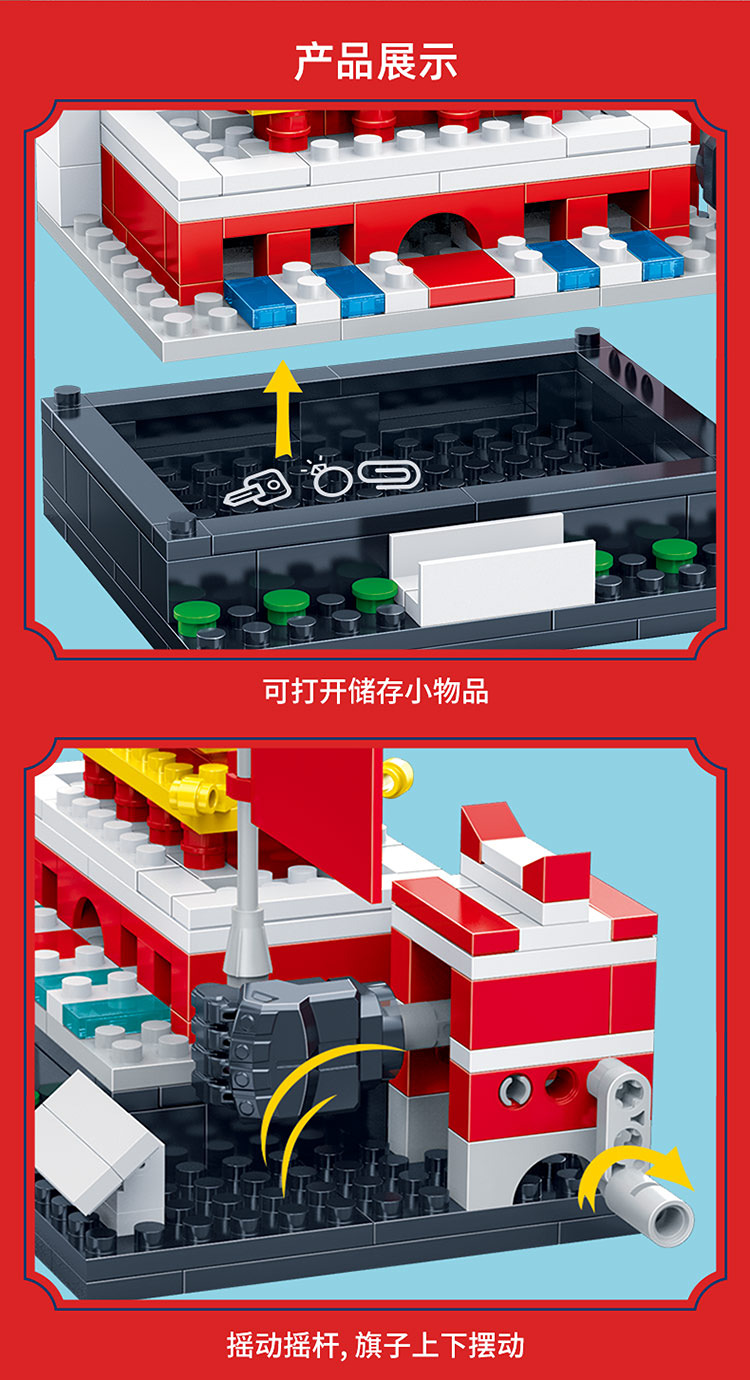 产品展示

可打开储存小物品

摇动摇杆, 旗子上下摆动