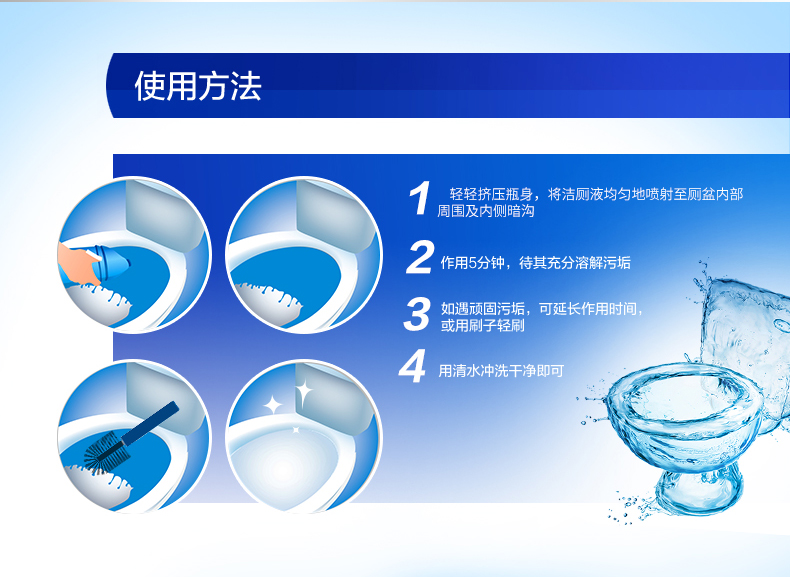 使用方法

1 轻轻挤压瓶身，将洁厕液均匀地喷射至厕盆内部周围及内侧暗沟

2 作用5分钟，待其充分溶解污垢

3 如遇顽固污垢，可延长作用时间，或用刷子轻刷

4 用清水冲洗干净即可