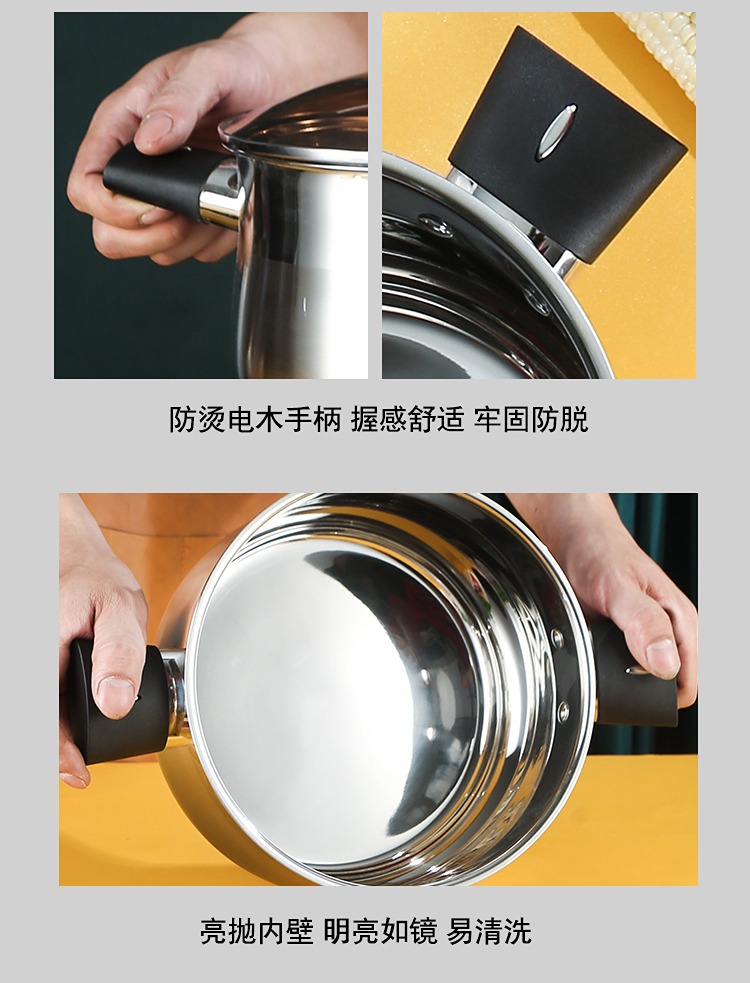 防烫电木手柄 握感舒适 牢固防脱

亮抛内壁 明亮如镜 易清洗