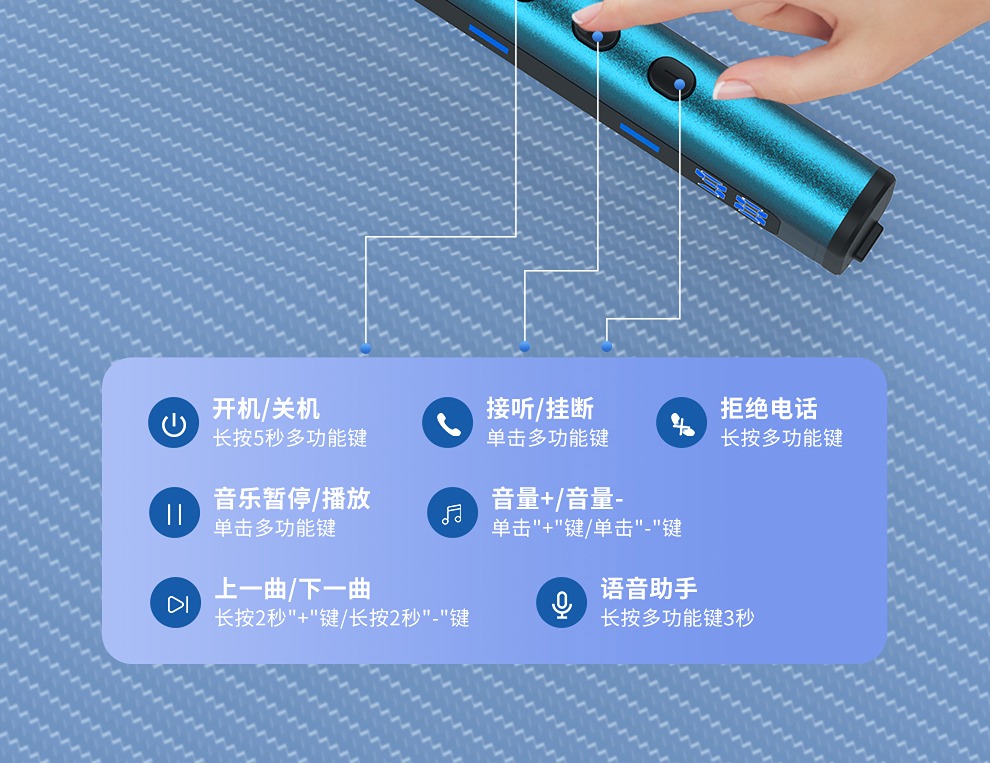 开机/关机
长按5秒多功能键

接听/挂断
单击多功能键

拒绝电话
长按多功能键

音乐暂停/播放
单击多功能键

音量+/音量-
单击"+"键/单击"-"键

上一曲/下一曲
长按2秒"+"键/长按2秒"-"键

语音助手
长按多功能键3秒