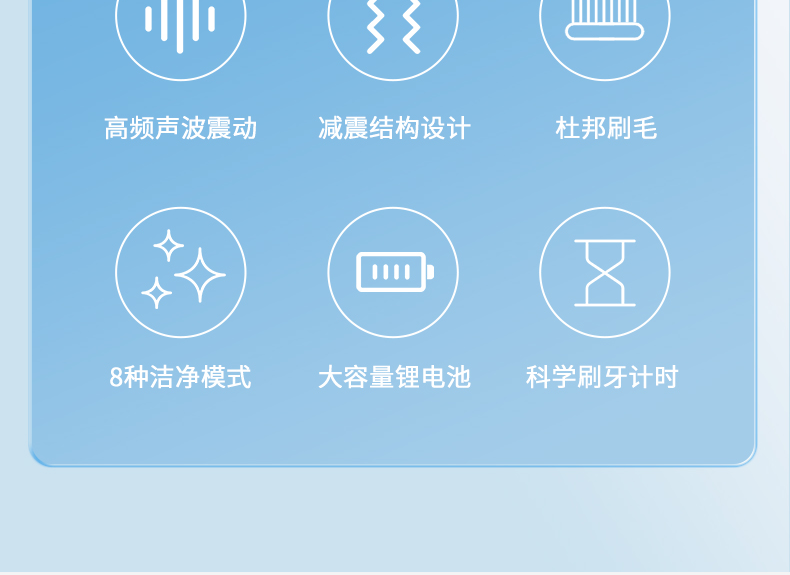 高频声波震动

减震结构设计

杜邦刷毛

8种洁净模式

大容量锂电池

科学刷牙计时