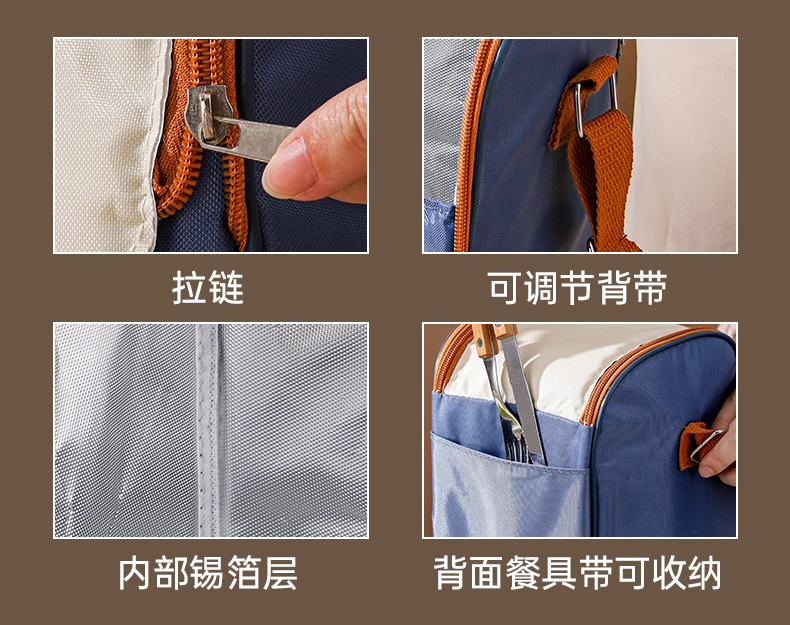 拉链

可调节背带

内部锡箔层

背面餐具带可收纳