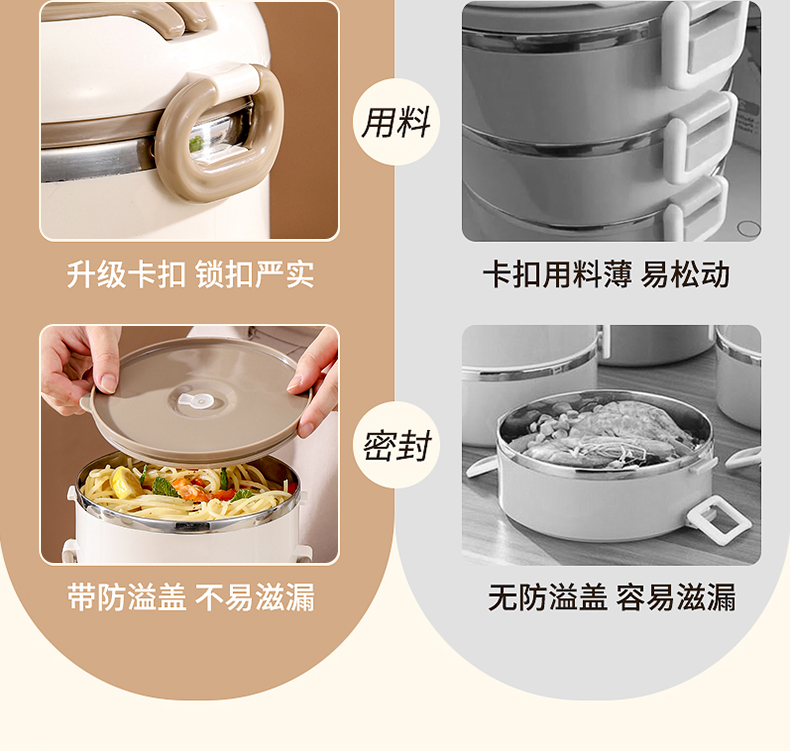 用料

升级卡扣 锁扣严实

卡扣用料薄 易松动

密封

带防溢盖 不易滋漏

无防溢盖 容易滋漏