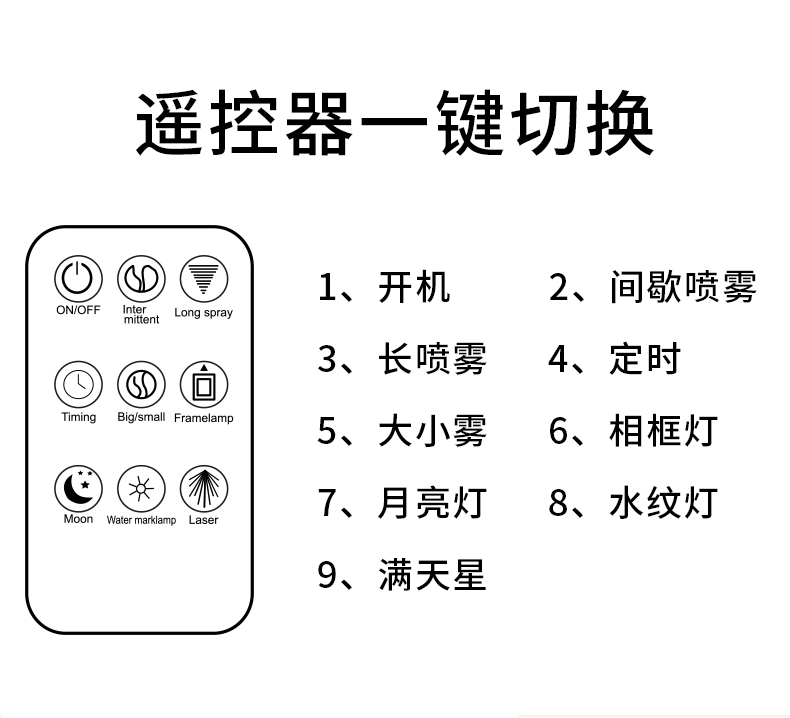 遥控器一键切换

ON/OFF
Inter mittent
Long spray
Timing
Big/small
Framelamp
Moon
Water marklamp
Laser

1、开机
2、间歇喷雾
3、长喷雾
4、定时
5、大小雾
6、相框灯
7、月亮灯
8、水纹灯
9、满天星