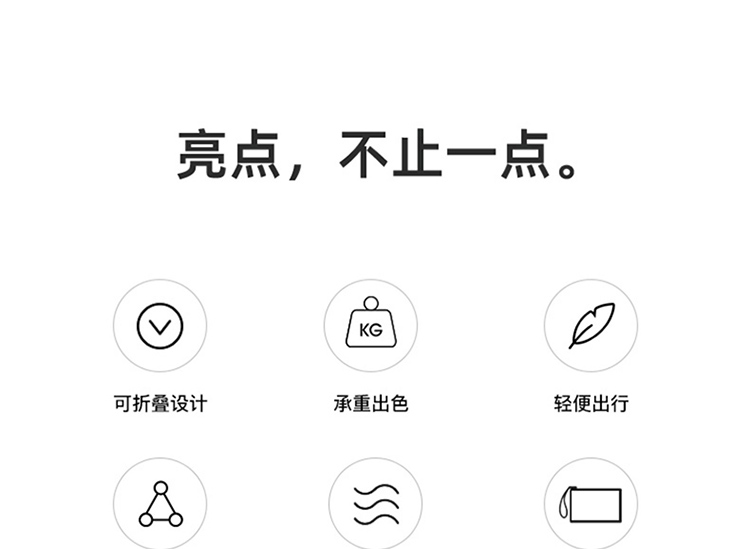 亮点，不止一点。

KG

可折叠设计

承重出色

轻便出行