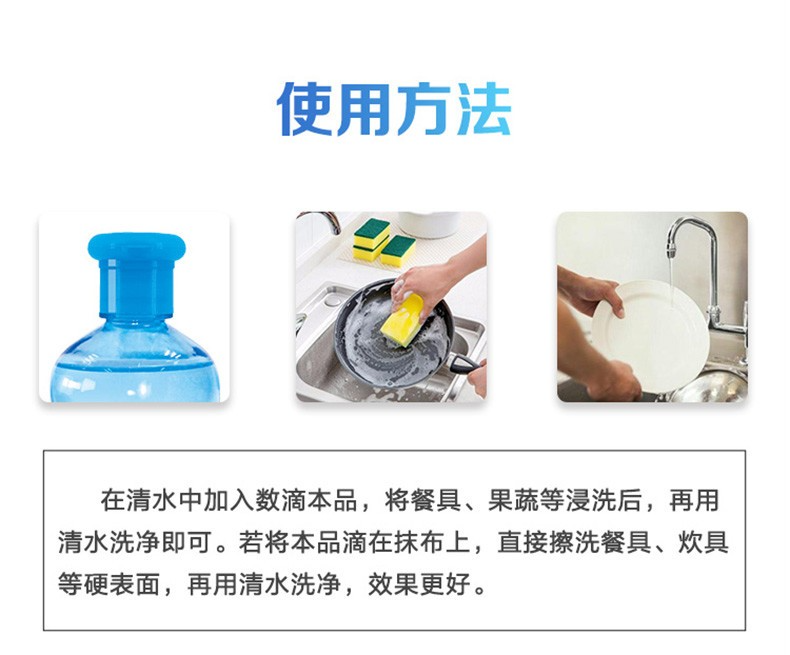 使用方法

在清水中加入数滴本品，将餐具、果蔬等浸洗后，再用清水洗净即可。若将本品滴在抹布上，直接擦洗餐具、炊具等硬表面，再用清水洗净，效果更好。