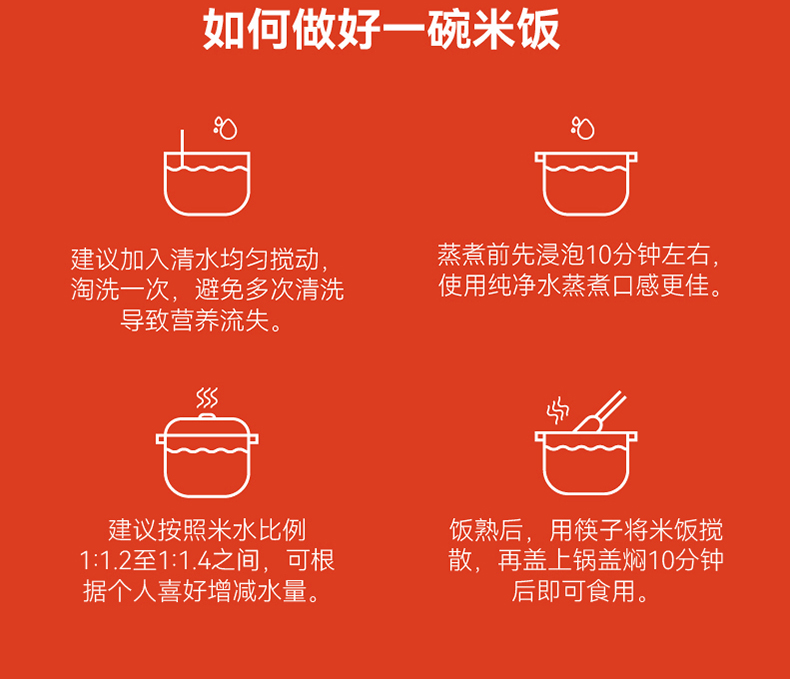 如何做好一碗米饭

建议加入清水均匀搅动，淘洗一次，避免多次清洗导致营养流失。

蒸煮前先浸泡10分钟左右，使用纯净水蒸煮口感更佳。

建议按照米水比例1:1.2至1:1.4之间，可根据个人喜好增减水量。

饭熟后，用筷子将米饭搅散，再盖上锅盖焖10分钟后即可食用。