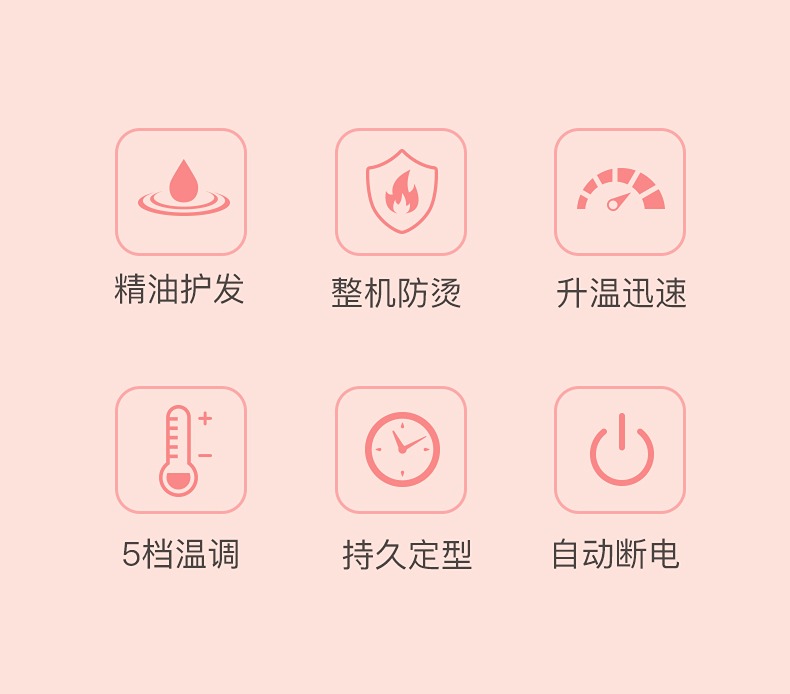 精油护发

整机防烫

升温迅速

5档温调

持久定型

自动断电