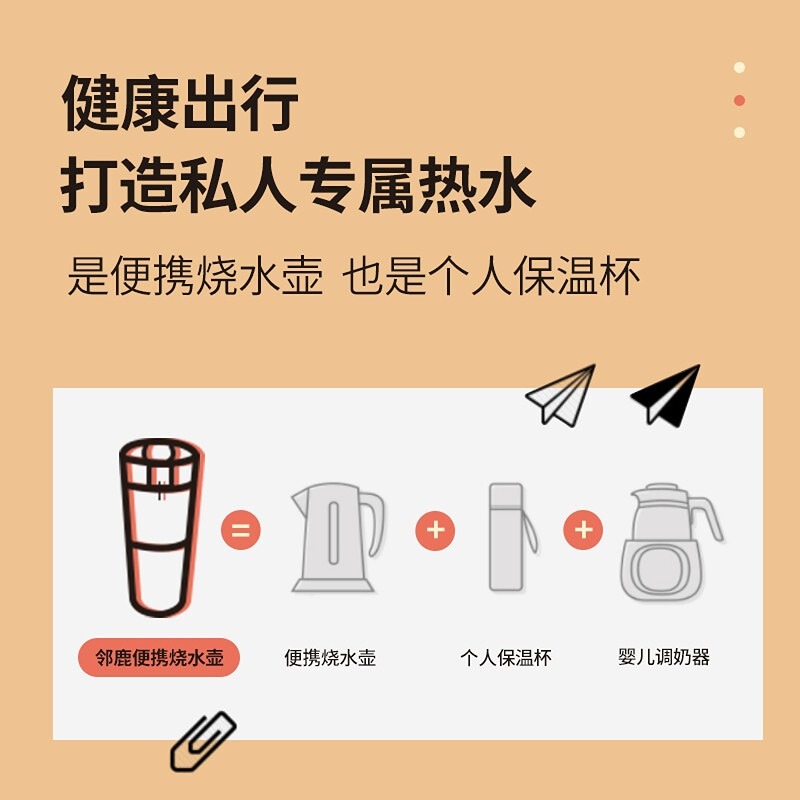 健康出行
打造私人专属热水

是便携烧水壶 也是个人保温杯

= + +

邻鹿便携烧水壶

便携烧水壶

个人保温杯

婴儿调奶器