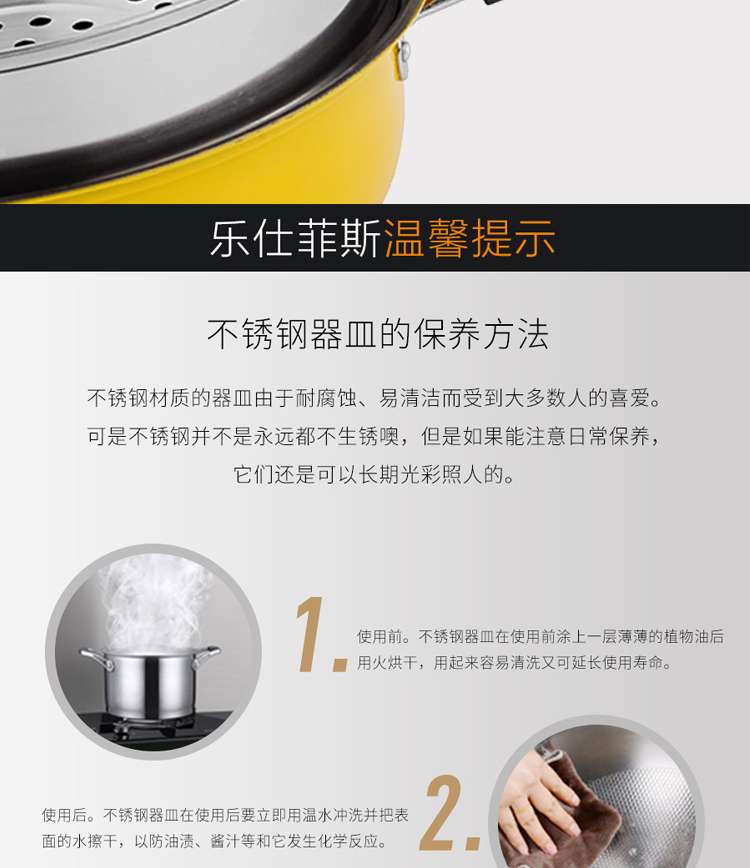 乐仕菲斯温馨提示

不锈钢器皿的保养方法

不锈钢材质的器皿由于耐腐蚀、易清洁而受到大多数人的喜爱。可是不锈钢并不是永远都不生锈噢，但是如果能注意日常保养，它们还是可以长期光彩照人的。

1. 使用前。不锈钢器皿在使用前涂上一层薄薄的植物油后用火烘干，用起来容易清洗又可延长使用寿命。

2. 使用后。不锈钢器皿在使用后要立即用温水冲洗并把表面的水擦干，以防油渍、酱汁等和它发生化学反应。