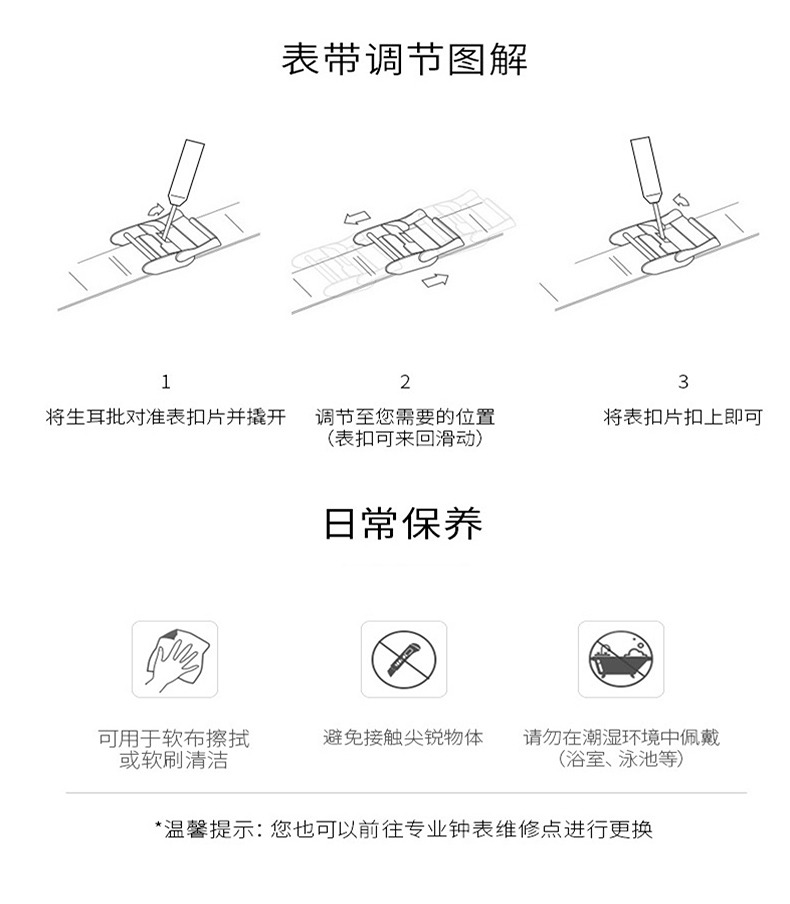 表带调节图解

1
将生耳批对准表扣片并撬开

2
调节至您需要的位置
（表扣可来回滑动）

3
将表扣片扣上即可

日常保养

可用于软布擦拭
或软刷清洁

避免接触尖锐物体

请勿在潮湿环境中佩戴
（浴室、泳池等）

*温馨提示：您也可以前往专业钟表维修点进行更换