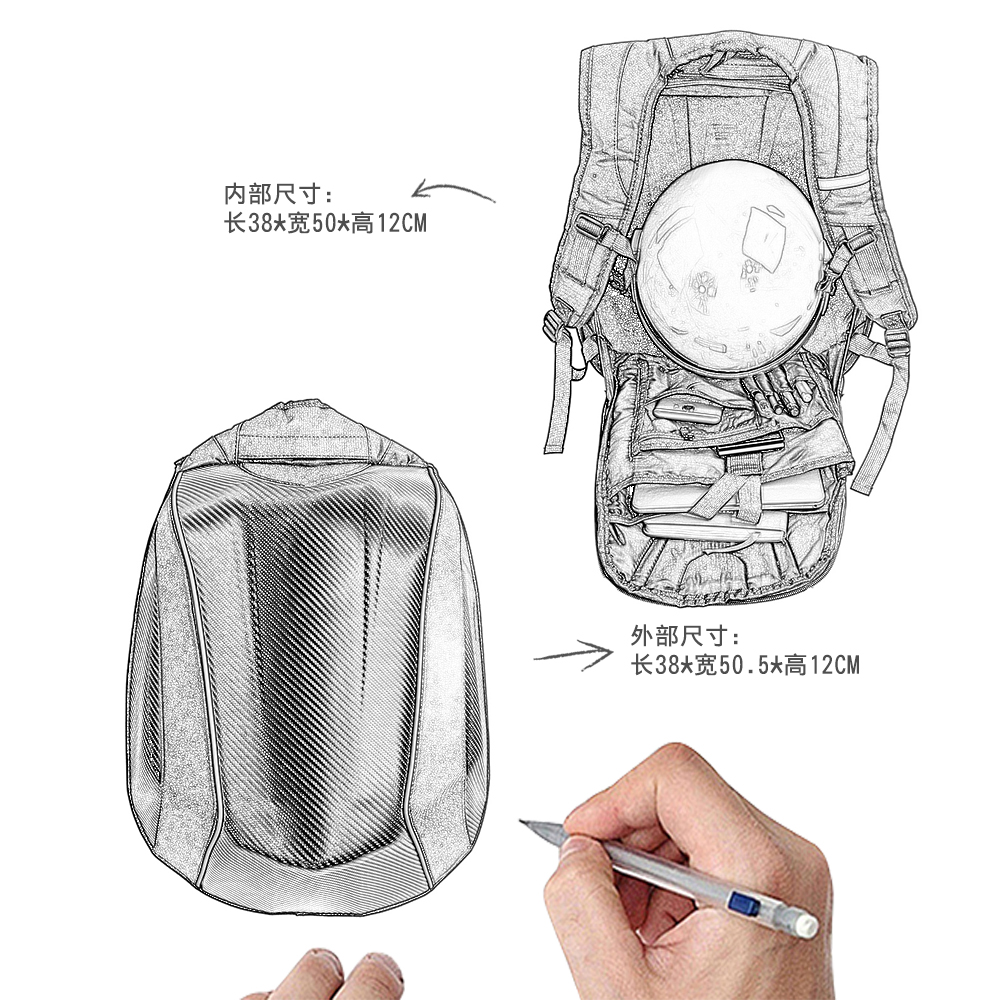 内部尺寸:
长38*宽50*高12CM

外部尺寸:
长38*宽50.5*高12CM