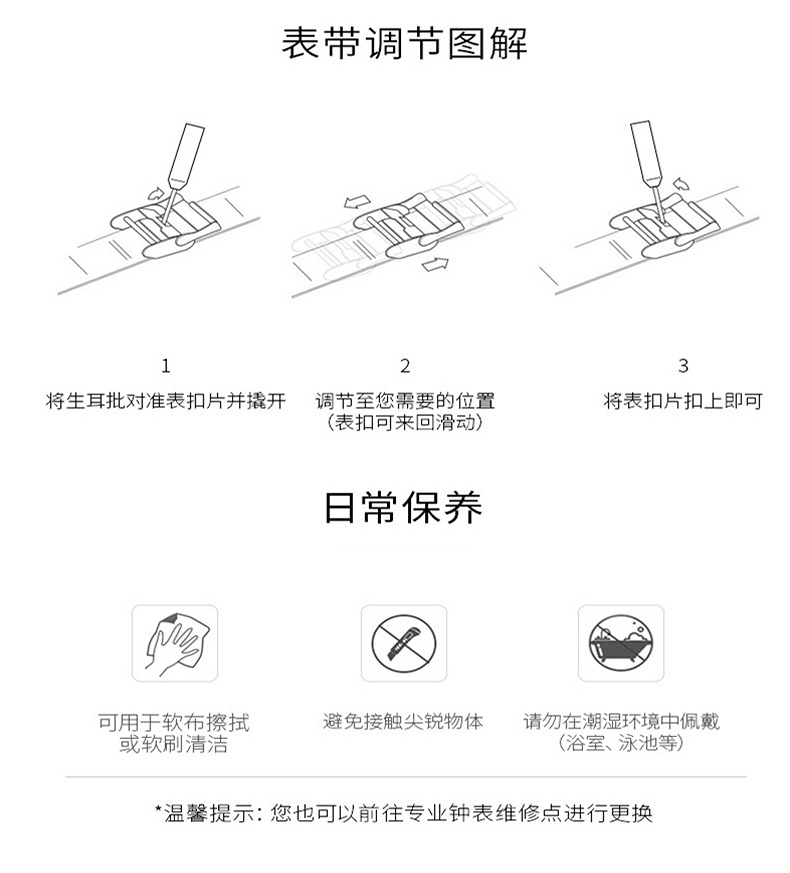 表带调节图解

1
将生耳批对准表扣片并撬开

2
调节至您需要的位置
（表扣可来回滑动）

3
将表扣片扣上即可

日常保养

可用于软布擦拭
或软刷清洁

避免接触尖锐物体

请勿在潮湿环境中佩戴
（浴室、泳池等）

*温馨提示：您也可以前往专业钟表维修点进行更换