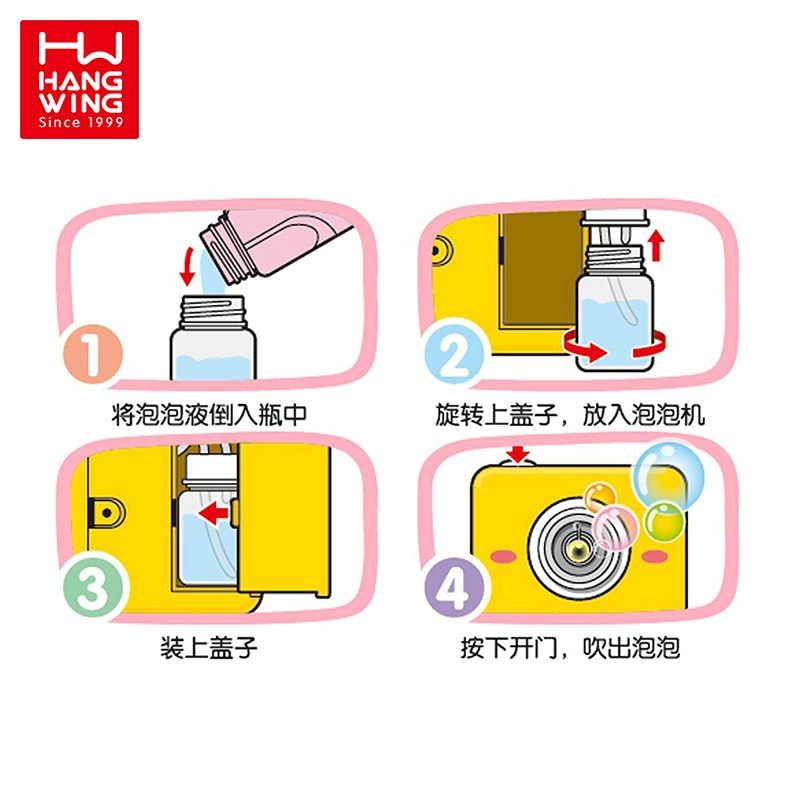 HW
HANG
WING
Since 1999

1
将泡泡液倒入瓶中

2
旋转上盖子，放入泡泡机

3
装上盖子

4
按下开门，吹出泡泡