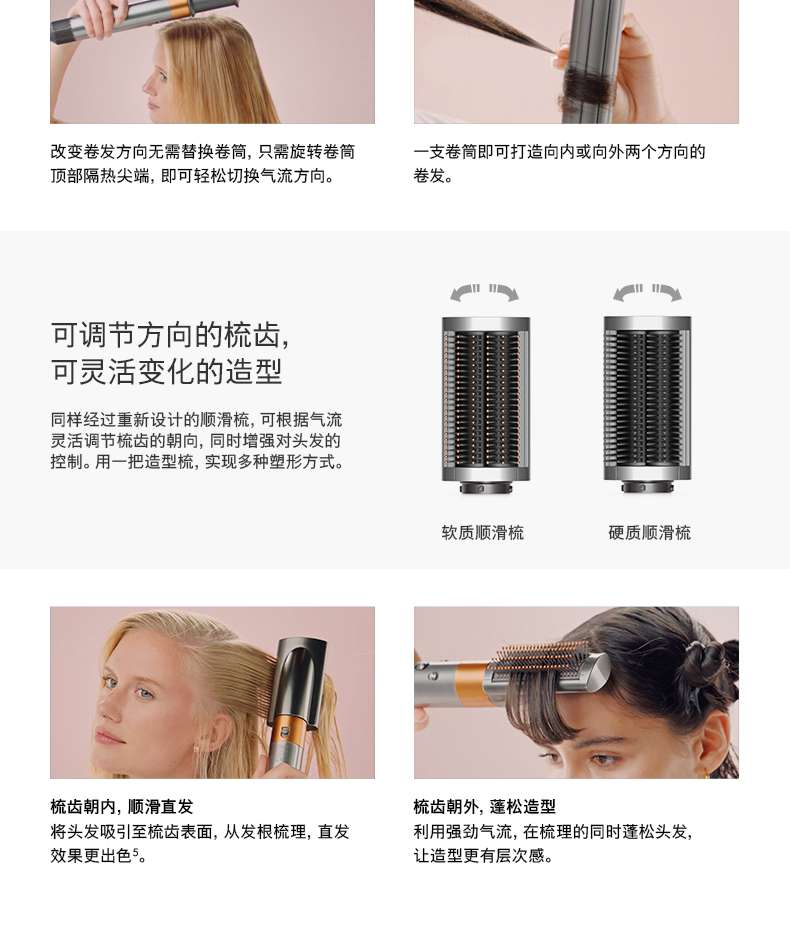 改变卷发方向无需替换卷筒，只需旋转卷筒顶部隔热尖端，即可轻松切换气流方向。

一支卷筒即可打造向内或向外两个方向的卷发。

可调节方向的梳齿，
可灵活变化的造型

同样经过重新设计的顺滑梳，可根据气流灵活调节梳齿的朝向，同时增强对头发的控制。用一把造型梳，实现多种塑形方式。

软质顺滑梳

硬质顺滑梳

梳齿朝内，顺滑直发
将头发吸引至梳齿表面，从发根梳理，直发效果更出色$^5$。

梳齿朝外，蓬松造型
利用强劲气流，在梳理的同时蓬松头发，让造型更有层次感。