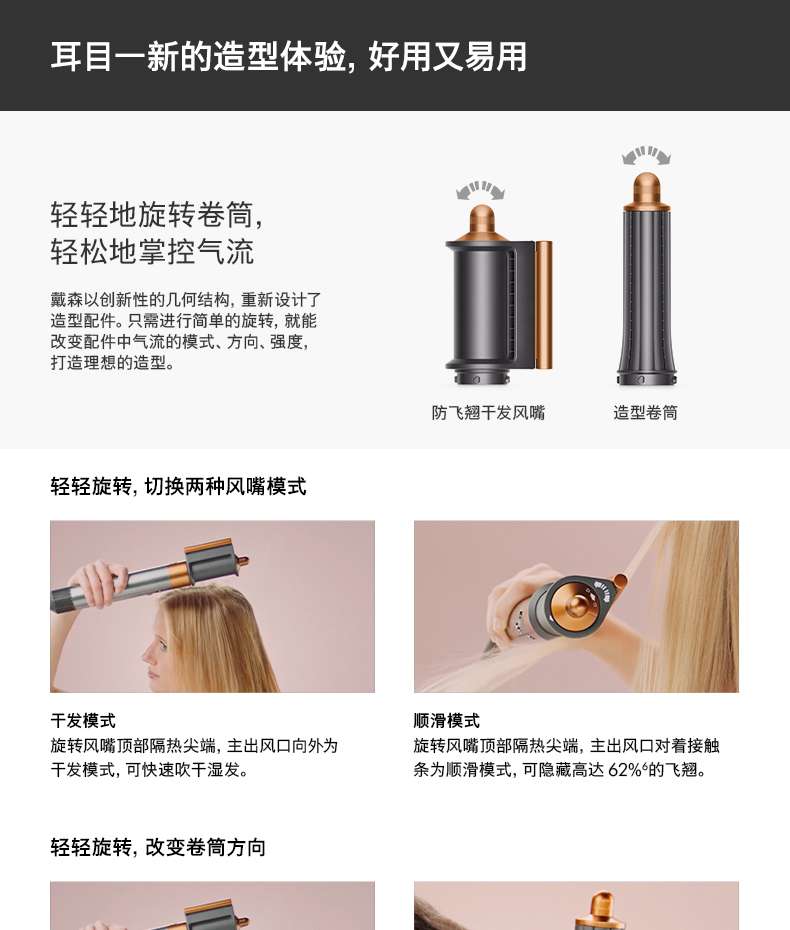 耳目一新的造型体验, 好用又易用

轻轻地旋转卷筒,
轻松地掌控气流

戴森以创新性的几何结构, 重新设计了造型配件。只需进行简单的旋转, 就能改变配件中气流的模式、方向、强度, 打造理想的造型。

防飞翘干发风嘴

造型卷筒

轻轻旋转, 切换两种风嘴模式

干发模式
旋转风嘴顶部隔热尖端, 主出风口向外为干发模式, 可快速吹干湿发。

顺滑模式
旋转风嘴顶部隔热尖端, 主出风口对着接触条为顺滑模式, 可隐藏高达 62%$^6$的飞翘。

轻轻旋转, 改变卷筒方向