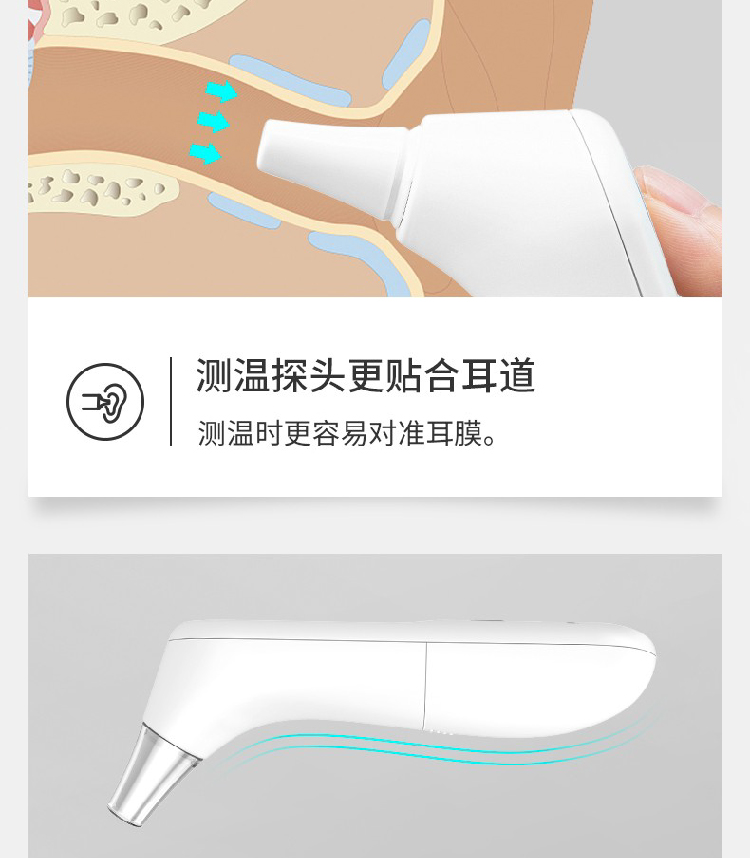 测温探头更贴合耳道

测温时更容易对准耳膜。