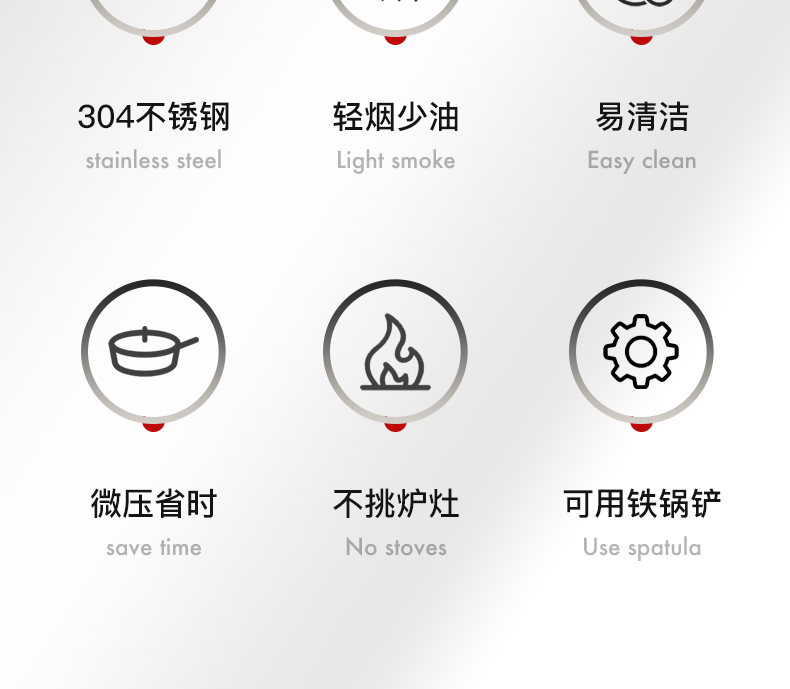 304不锈钢
stainless steel

轻烟少油
Light smoke

易清洁
Easy clean

微压省时
save time

不挑炉灶
No stoves

可用铁锅铲
Use spatula