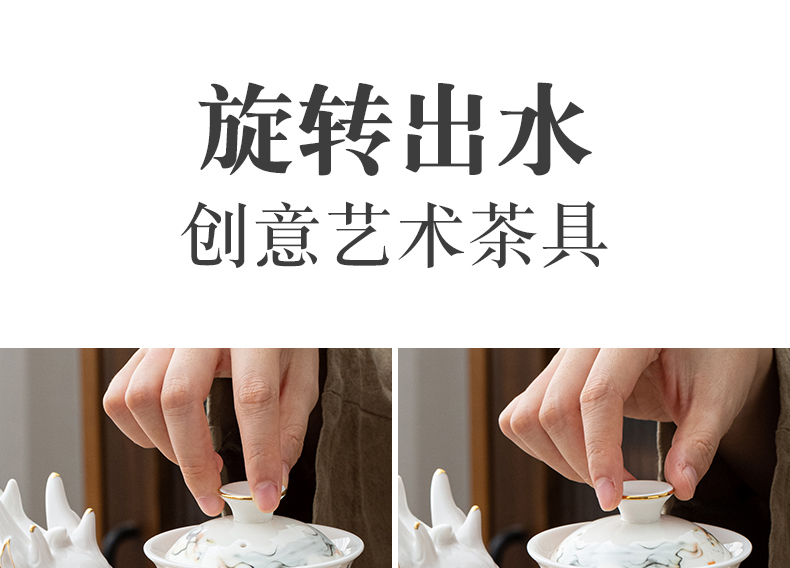 旋转出水
创意艺术茶具