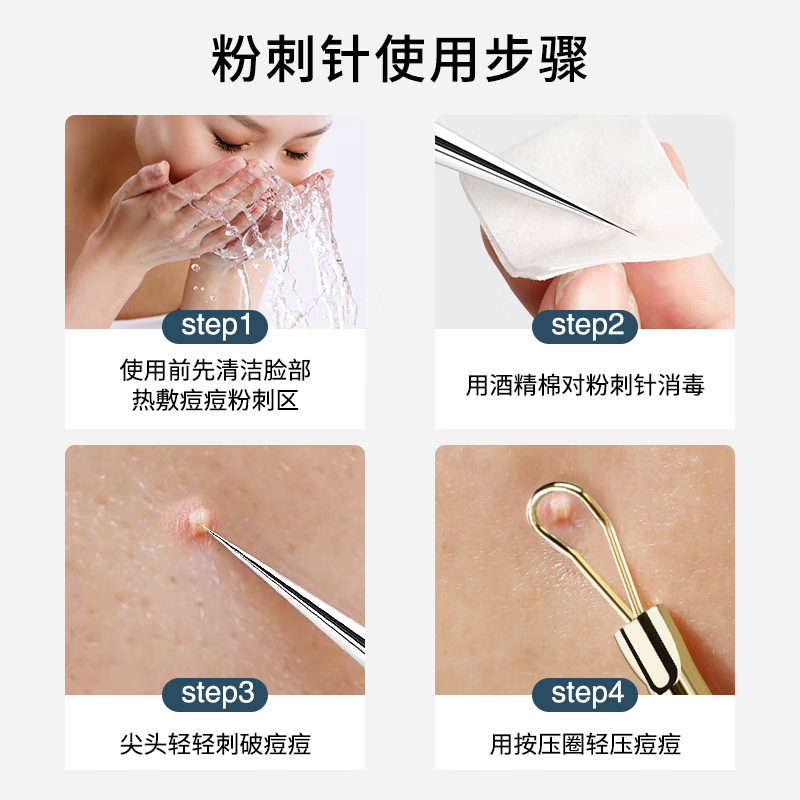 粉刺针使用步骤

step1

使用前先清洁脸部
热敷痘痘粉刺区

step2

用酒精棉对粉刺针消毒

step3

尖头轻轻刺破痘痘

step4

用按压圈轻压痘痘