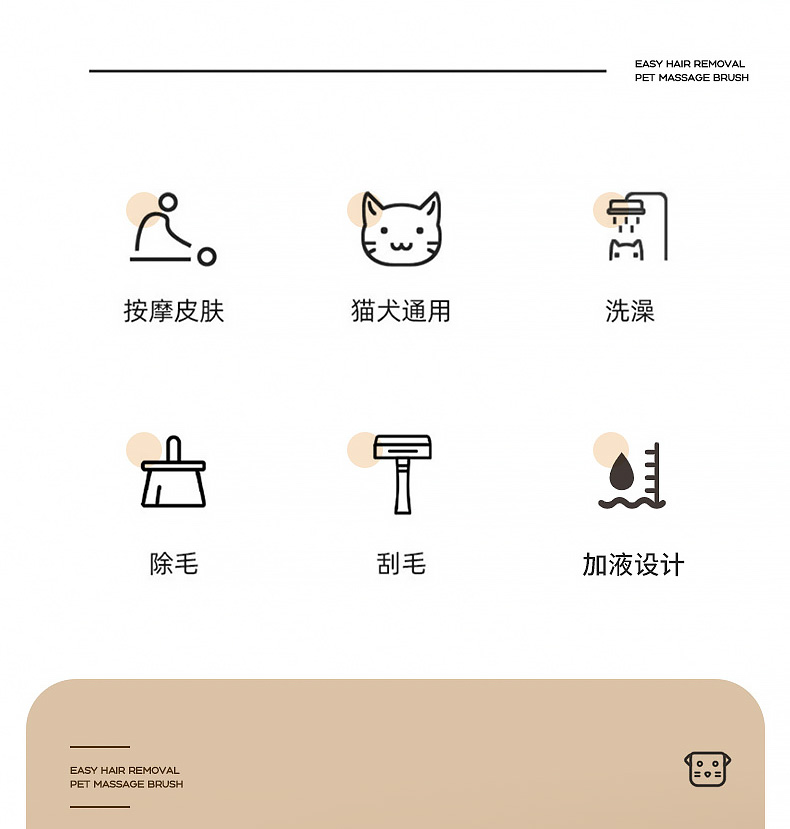 EASY HAIR REMOVAL
PET MASSAGE BRUSH

按摩皮肤

猫犬通用

洗澡

除毛

刮毛

加液设计

EASY HAIR REMOVAL
PET MASSAGE BRUSH