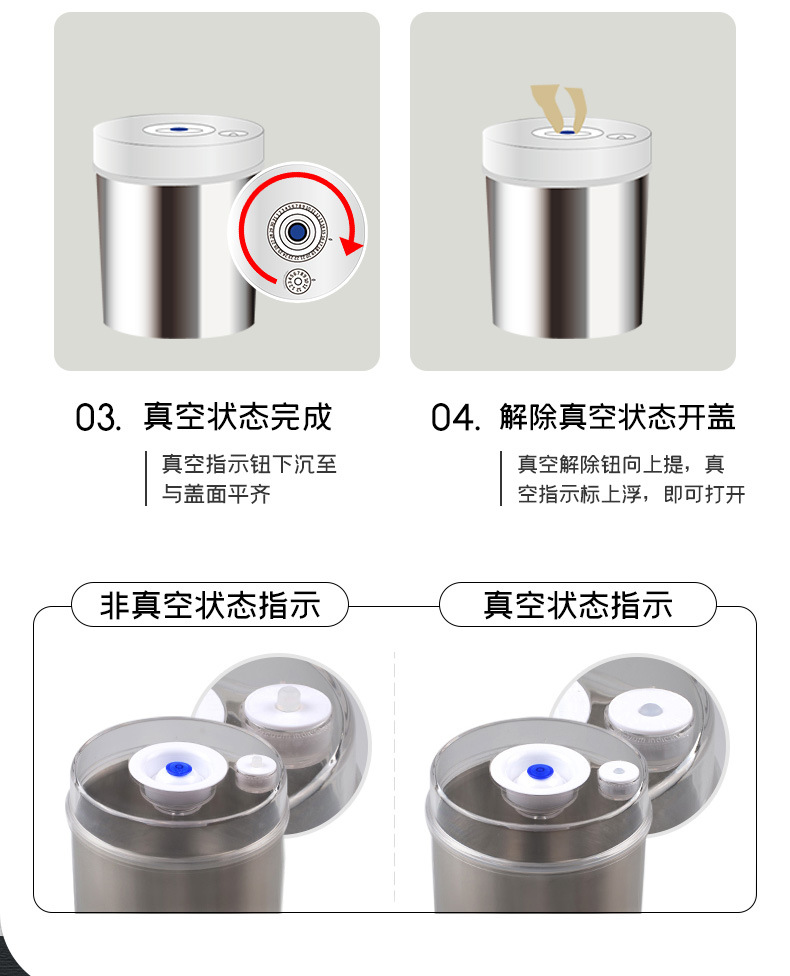 03. 真空状态完成

真空指示钮下沉至与盖面平齐

04. 解除真空状态开盖

真空解除钮向上提，真空指示标上浮，即可打开

非真空状态指示

真空状态指示