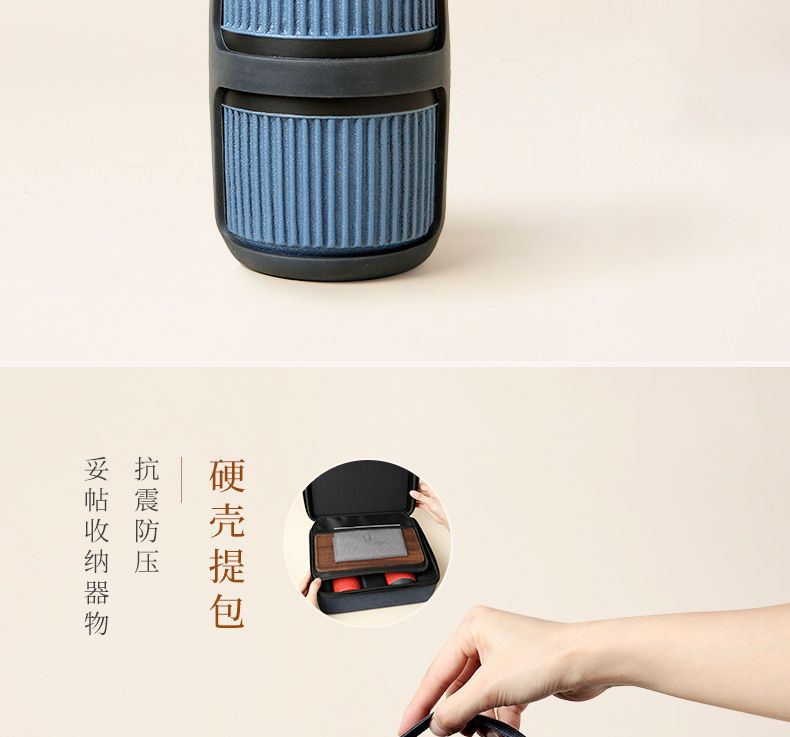 硬壳提包

抗震防压

妥帖收纳器物