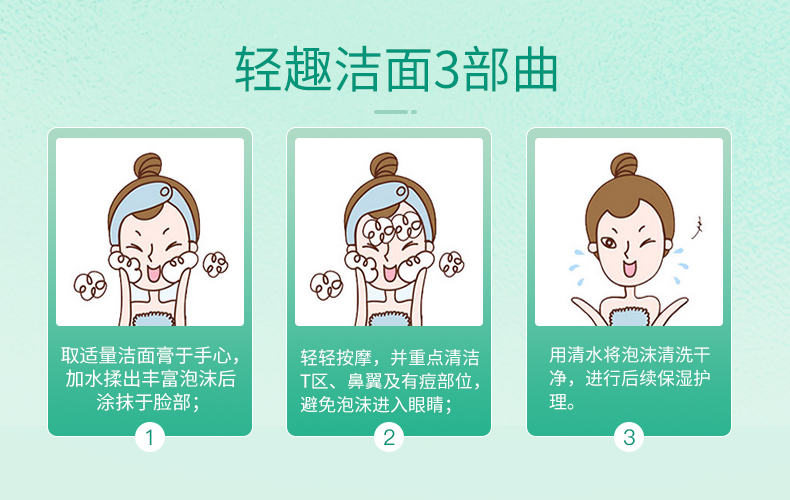 轻趣洁面3部曲

取适量洁面膏于手心，加水揉出丰富泡沫后涂抹于脸部；

1

轻轻按摩，并重点清洁T区、鼻翼及有痘部位，避免泡沫进入眼睛；

2

用清水将泡沫清洗干净，进行后续保湿护理。

3