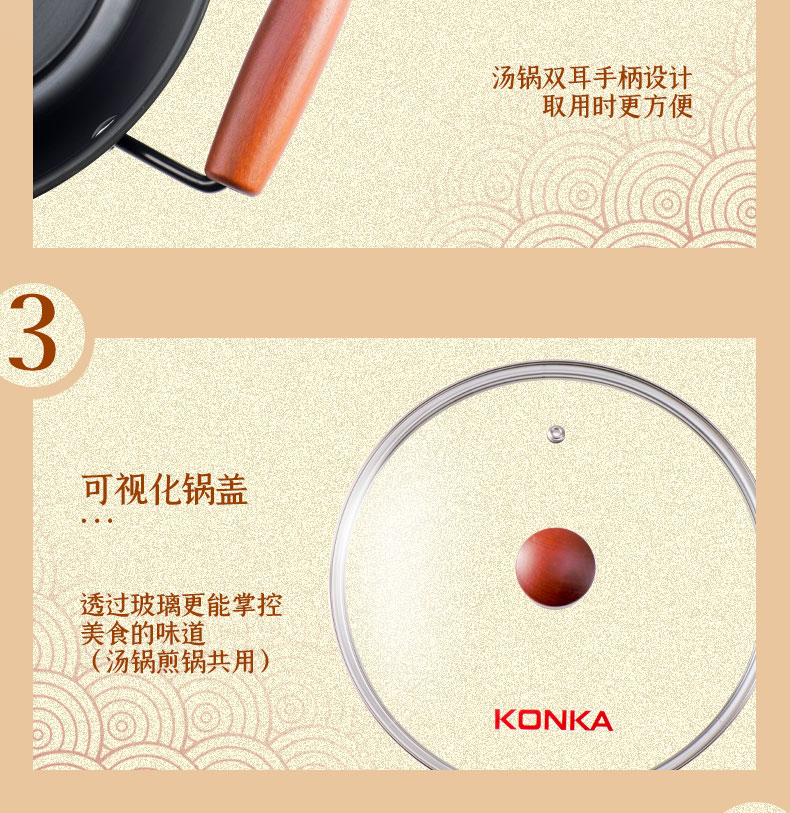 汤锅双耳手柄设计
取用时更方便

3

可视化锅盖
...

透过玻璃更能掌控
美食的味道
（汤锅煎锅共用）

KONKA