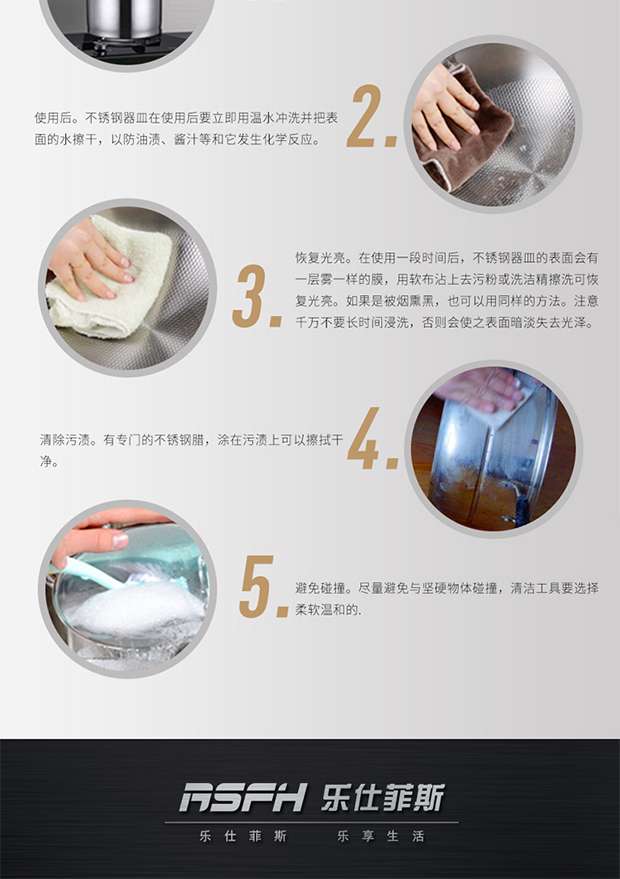 使用后。不锈钢器皿在使用后要立即用温水冲洗并把表面的水擦干，以防油渍、酱汁等和它发生化学反应。

2.

3.

恢复光亮。在使用一段时间后，不锈钢器皿的表面会有一层雾一样的膜，用软布沾上去污粉或洗洁精擦洗可恢复光亮。如果是被烟熏黑，也可以用同样的方法。注意千万不要长时间浸洗，否则会使之表面暗淡失去光泽。

清除污渍。有专门的不锈钢腊，涂在污渍上可以擦拭干净。

4.

5.

避免碰撞。尽量避免与坚硬物体碰撞，清洁工具要选择柔软温和的.

RSFH 乐仕菲斯

乐仕菲斯 乐享生活