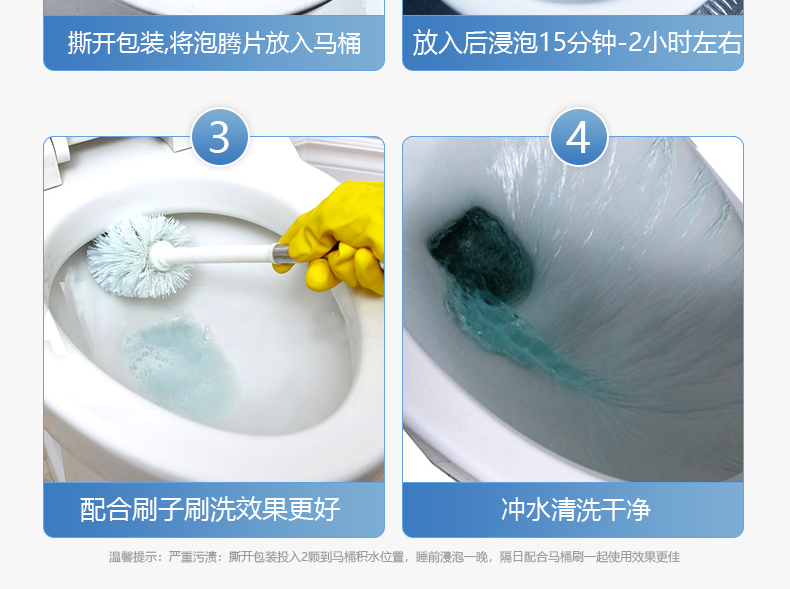 撕开包装,将泡腾片放入马桶

放入后浸泡15分钟-2小时左右

3

配合刷子刷洗效果更好

4

冲水清洗干净

温馨提示：严重污渍：撕开包装投入2颗到马桶积水位置，睡前浸泡一晚，隔日配合马桶刷一起使用效果更佳